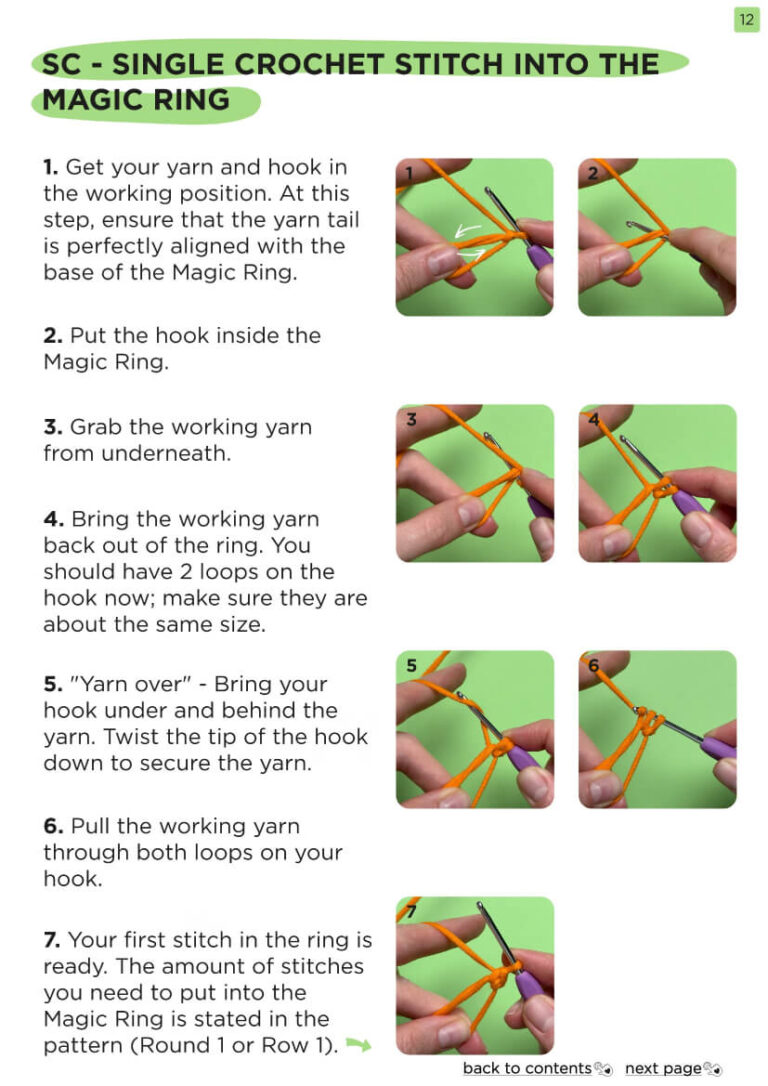 12

SC - SINGLE CROCHET STITCH INTO THE MAGIC RING

1. Get your yarn and hook in the working position. At this step, ensure that the yarn tail is perfectly aligned with the base of the Magic Ring.

2. Put the hook inside the Magic Ring.

3. Grab the working yarn from underneath.

4. Bring the working yarn back out of the ring. You should have 2 loops on the hook now; make sure they are about the same size.

5. "Yarn over" - Bring your hook under and behind the yarn. Twist the tip of the hook down to secure the yarn.

6. Pull the working yarn through both loops on your hook.

7. Your first stitch in the ring is ready. The amount of stitches you need to put into the Magic Ring is stated in the pattern (Round 1 or Row 1).

1

2

3

4

5

6

7

back to contents next page