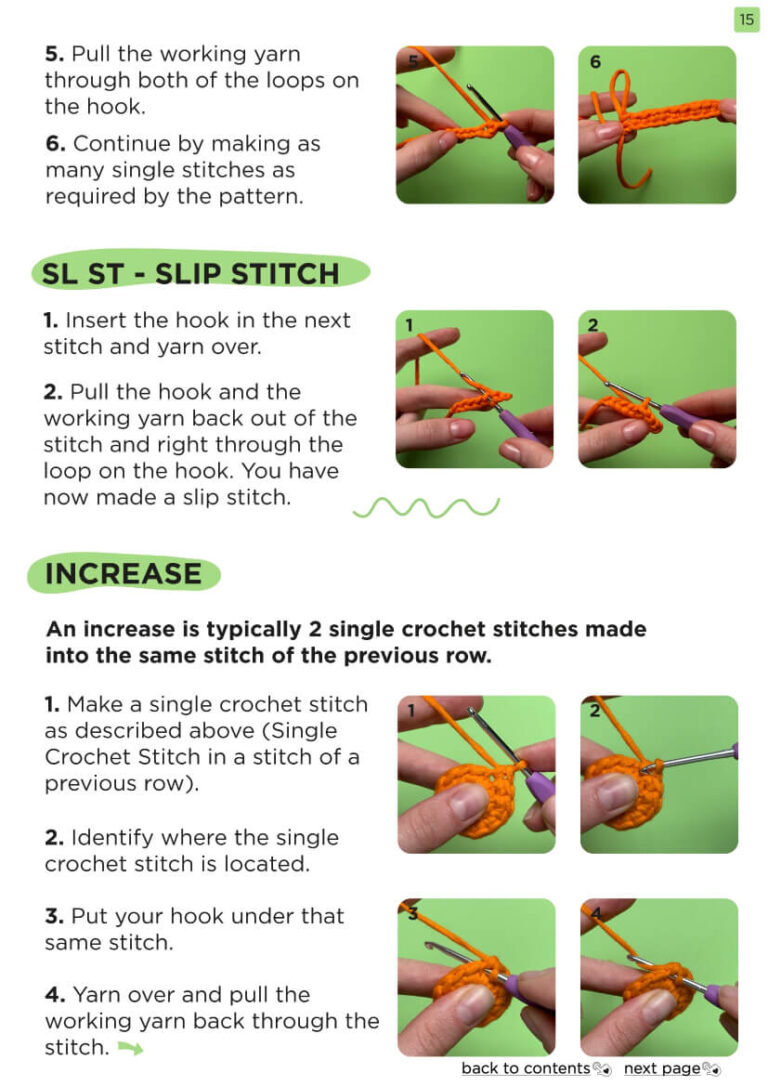 15

5. Pull the working yarn through both of the loops on the hook.

6. Continue by making as many single stitches as required by the pattern.

5

6

SL ST - SLIP STITCH

1. Insert the hook in the next stitch and yarn over.

2. Pull the hook and the working yarn back out of the stitch and right through the loop on the hook. You have now made a slip stitch.

1

2

INCREASE

An increase is typically 2 single crochet stitches made into the same stitch of the previous row.

1. Make a single crochet stitch as described above (Single Crochet Stitch in a stitch of a previous row).

2. Identify where the single crochet stitch is located.

3. Put your hook under that same stitch.

4. Yarn over and pull the working yarn back through the stitch.

1

2

3

4

back to contents next page