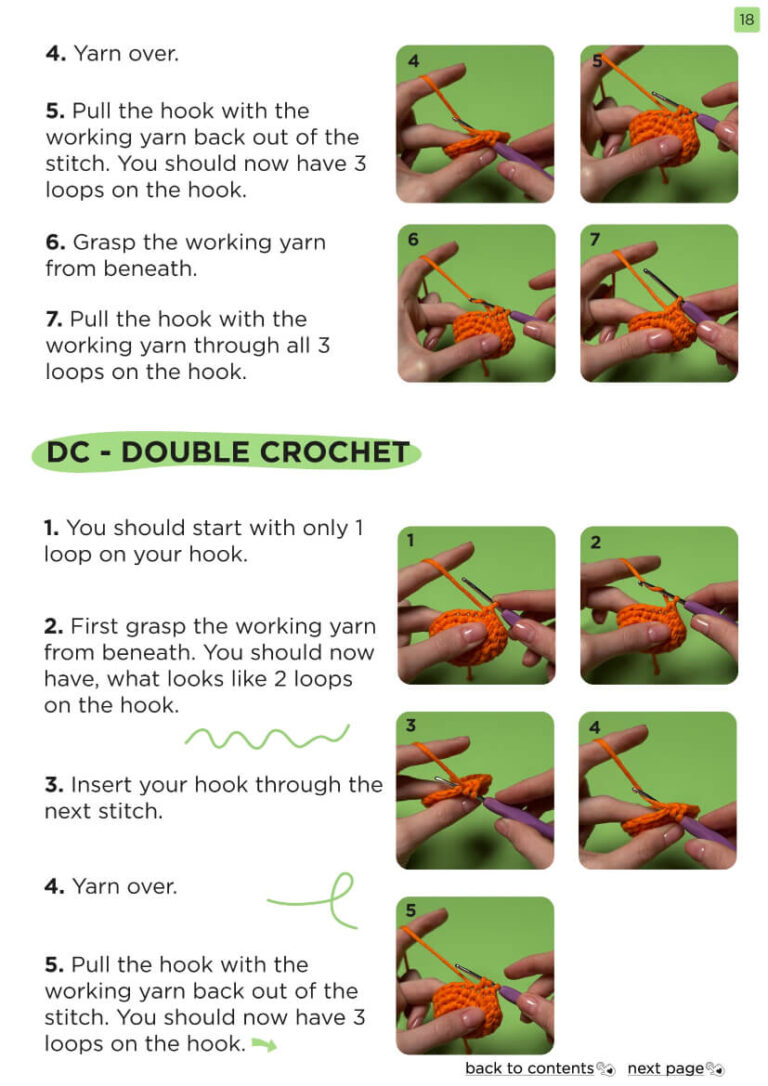 18

4. Yarn over.

5. Pull the hook with the working yarn back out of the stitch. You should now have 3 loops on the hook.

6. Grasp the working yarn from beneath.

7. Pull the hook with the working yarn through all 3 loops on the hook.

4

5

6

7

DC - DOUBLE CROCHET

1. You should start with only 1 loop on your hook.

2. First grasp the working yarn from beneath. You should now have, what looks like 2 loops on the hook.

3. Insert your hook through the next stitch.

4. Yarn over.

5. Pull the hook with the working yarn back out of the stitch. You should now have 3 loops on the hook.

1

2

3

4

5

back to contents next page