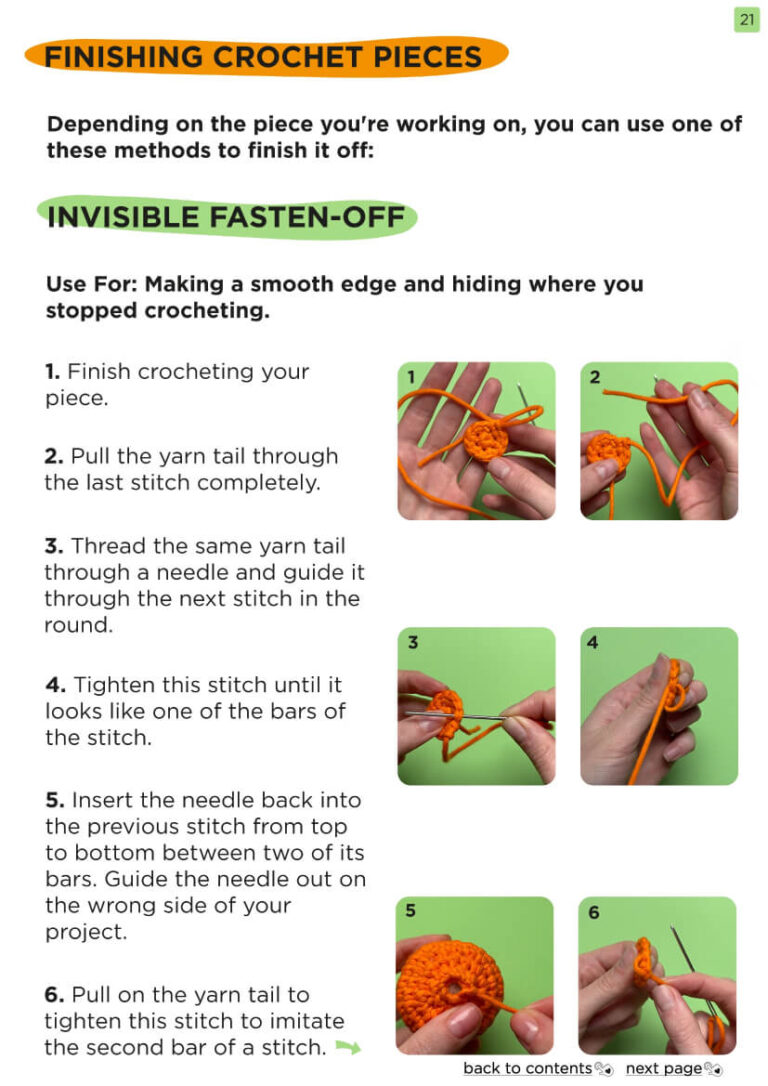 21

FINISHING CROCHET PIECES

Depending on the piece you're working on, you can use one of these methods to finish it off:

INVISIBLE FASTEN-OFF

Use For: Making a smooth edge and hiding where you stopped crocheting.

1. Finish crocheting your piece.

2. Pull the yarn tail through the last stitch completely.

3. Thread the same yarn tail through a needle and guide it through the next stitch in the round.

4. Tighten this stitch until it looks like one of the bars of the stitch.

5. Insert the needle back into the previous stitch from top to bottom between two of its bars. Guide the needle out on the wrong side of your project.

6. Pull on the yarn tail to tighten this stitch to imitate the second bar of a stitch.

1

2

3

4

5

6

back to contents next page