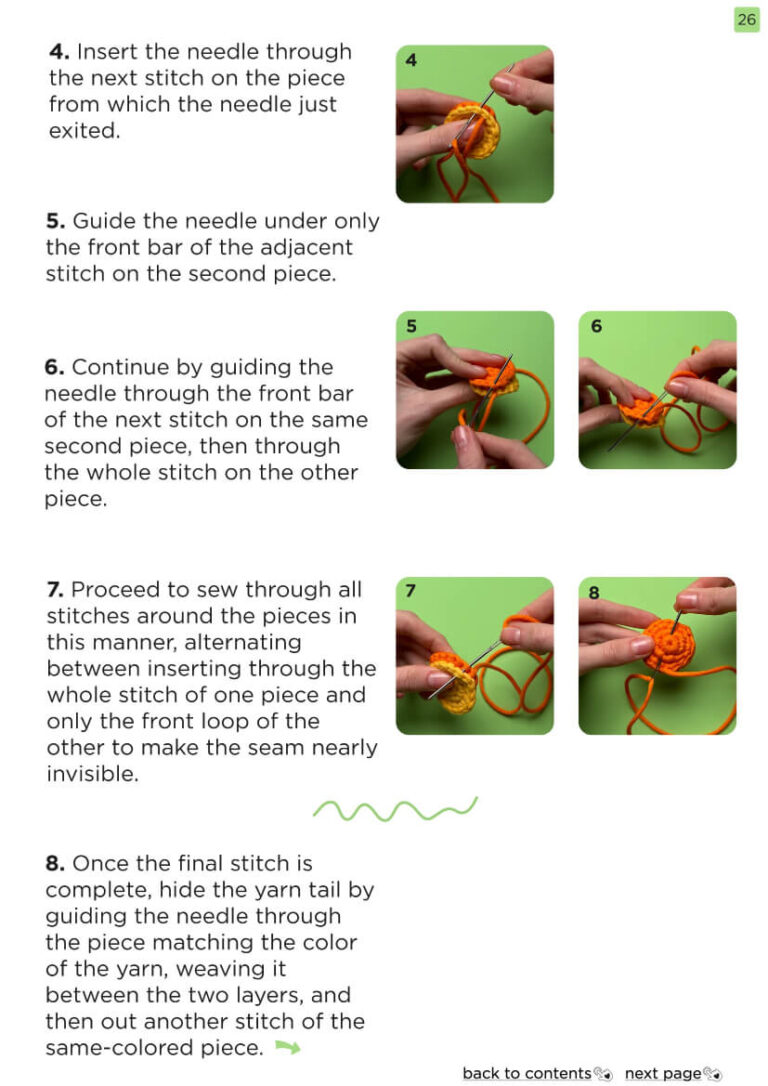 26

**4.** Insert the needle through the next stitch on the piece from which the needle just exited.

4

**5.** Guide the needle under only the front bar of the adjacent stitch on the second piece.

5

6

**6.** Continue by guiding the needle through the front bar of the next stitch on the same second piece, then through the whole stitch on the other piece.

**7.** Proceed to sew through all stitches around the pieces in this manner, alternating between inserting through the whole stitch of one piece and only the front loop of the other to make the seam nearly invisible.

7

8

**8.** Once the final stitch is complete, hide the yarn tail by guiding the needle through the piece matching the color of the yarn, weaving it between the two layers, and then out another stitch of the same-colored piece.

back to contents next page