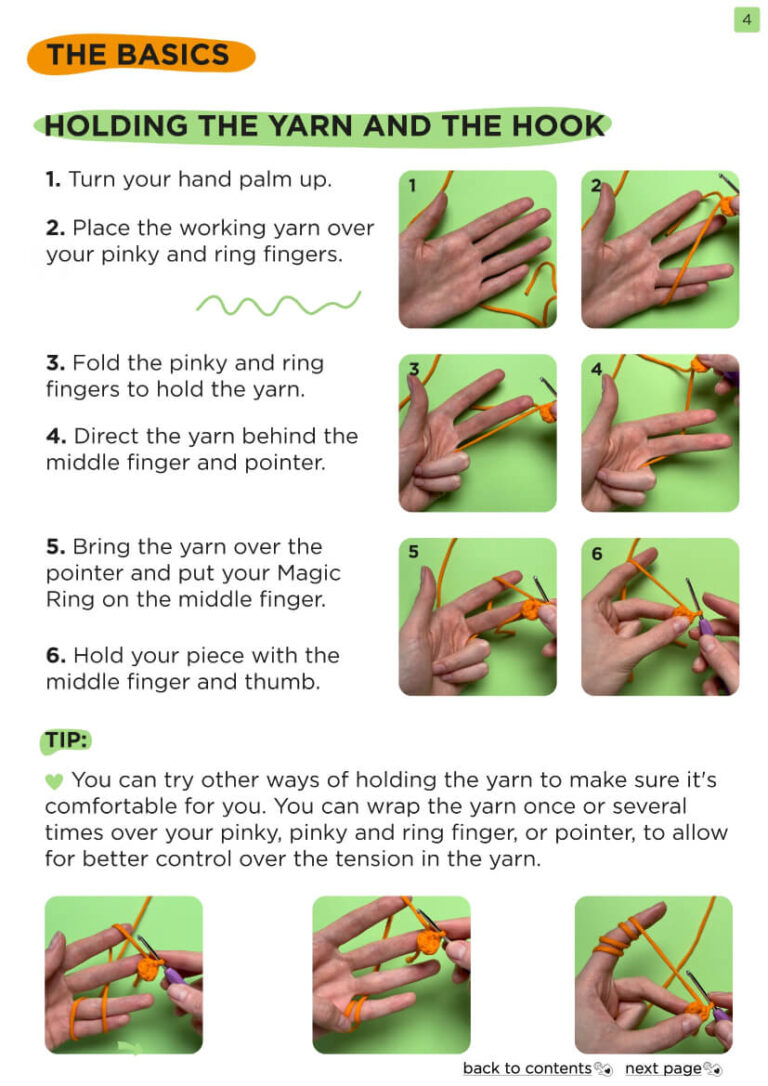 4

THE BASICS

HOLDING THE YARN AND THE HOOK

1. Turn your hand palm up.

2. Place the working yarn over your pinky and ring fingers.

1

2

3. Fold the pinky and ring fingers to hold the yarn.

4. Direct the yarn behind the middle finger and pointer.

3

4

5. Bring the yarn over the pointer and put your Magic Ring on the middle finger.

6. Hold your piece with the middle finger and thumb.

5

6

TIP:

You can try other ways of holding the yarn to make sure it's comfortable for you. You can wrap the yarn once or several times over your pinky, pinky and ring finger, or pointer, to allow for better control over the tension in the yarn.

back to contents next page