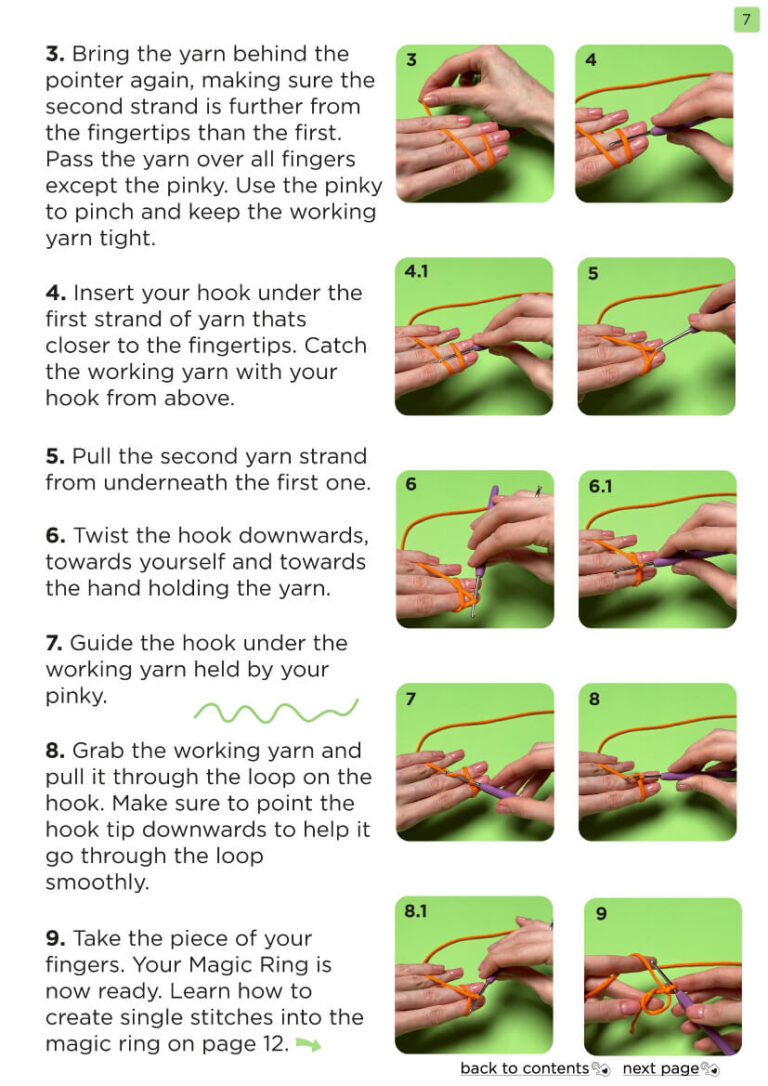 7

**3.** Bring the yarn behind the pointer again, making sure the second strand is further from the fingertips than the first. Pass the yarn over all fingers except the pinky. Use the pinky to pinch and keep the working yarn tight.

**4.** Insert your hook under the first strand of yarn thats closer to the fingertips. Catch the working yarn with your hook from above.

**5.** Pull the second yarn strand from underneath the first one.

**6.** Twist the hook downwards, towards yourself and towards the hand holding the yarn.

**7.** Guide the hook under the working yarn held by your pinky.

**8.** Grab the working yarn and pull it through the loop on the hook. Make sure to point the hook tip downwards to help it go through the loop smoothly.

**9.** Take the piece of your fingers. Your Magic Ring is now ready. Learn how to create single stitches into the magic ring on page 12.

3

4

4.1

5

6

6.1

7

8

8.1

9

back to contents next page