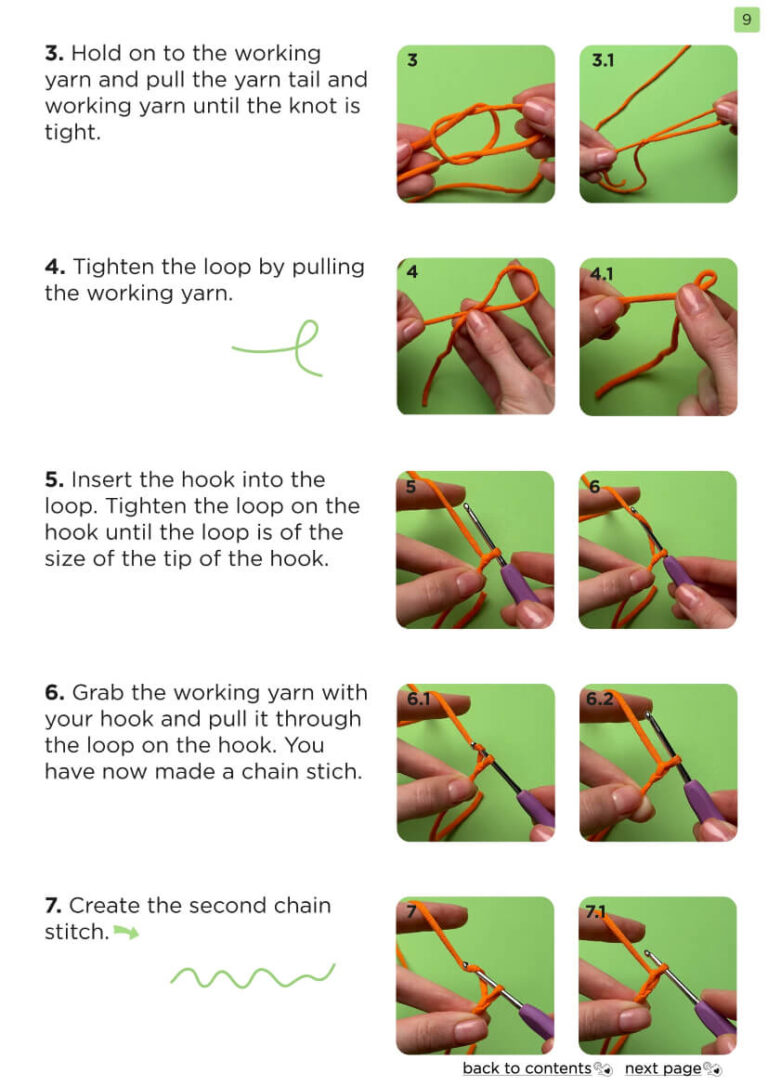 9

**3.** Hold on to the working yarn and pull the yarn tail and working yarn until the knot is tight.

3

3.1

**4.** Tighten the loop by pulling the working yarn.

4

4.1

**5.** Insert the hook into the loop. Tighten the loop on the hook until the loop is of the size of the tip of the hook.

5

6

**6.** Grab the working yarn with your hook and pull it through the loop on the hook. You have now made a chain stich.

6.1

6.2

**7.** Create the second chain stitch.

7

7.1

back to contents next page