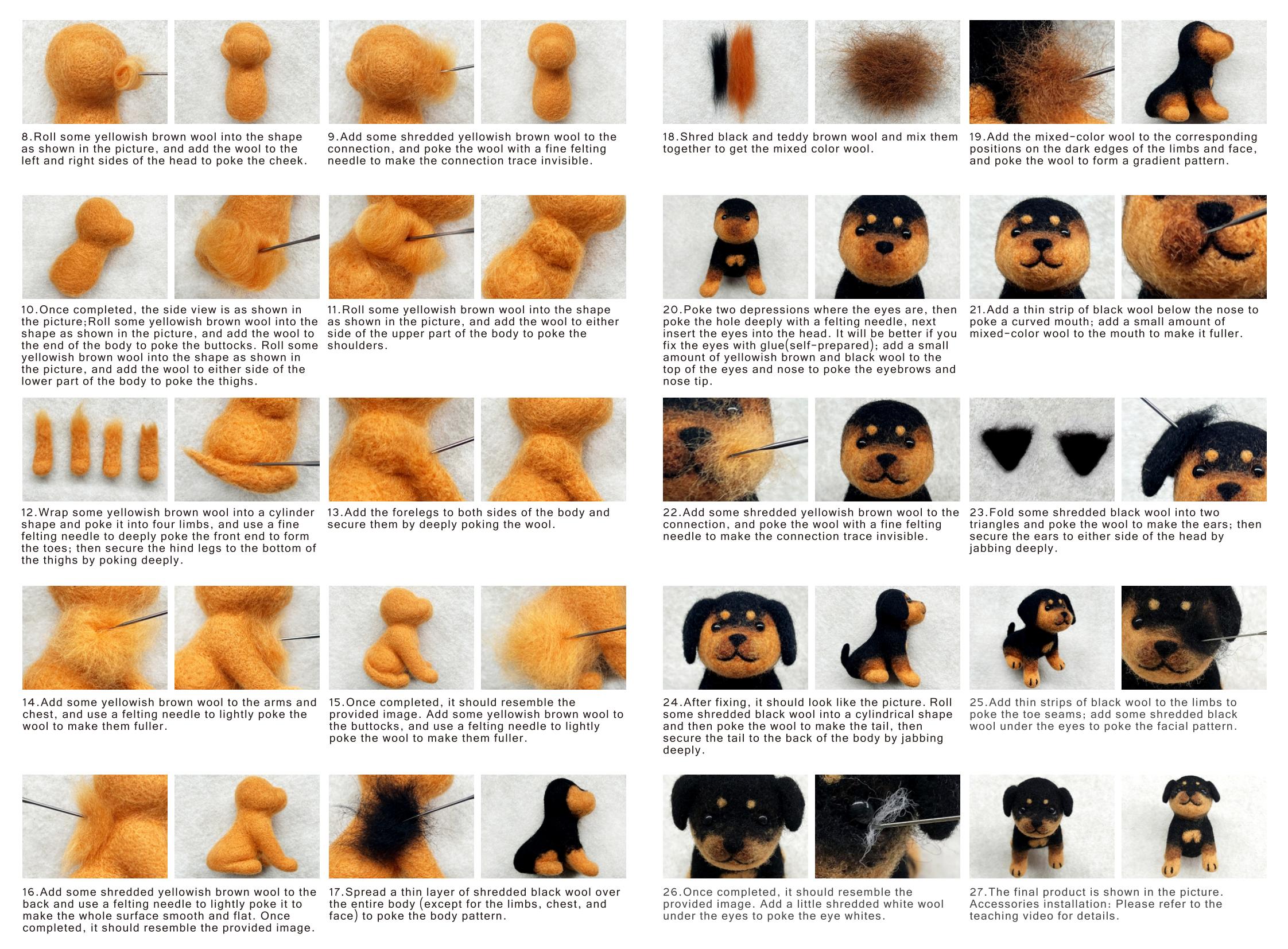 8.Roll some yellowish brown wool into the shape as shown in the picture, and add the wool to the left and right sides of the head to poke the cheek.

9.Add some shredded yellowish brown wool to the connection, and poke the wool with a fine felting needle to make the connection trace invisible.

10.Once completed, the side view is as shown in the picture;Roll some yellowish brown wool into the shape as shown in the picture, and add the wool to the end of the body to poke the buttocks. Roll some yellowish brown wool into the shape as shown in the picture, and add the wool to either side of the lower part of the body to poke the thighs.

11.Roll some yellowish brown wool into the shape as shown in the picture, and add the wool to either side of the upper part of the body to poke the shoulders.

12.Wrap some yellowish brown wool into a cylinder shape and poke it into four limbs, and use a fine felting needle to deeply poke the front end to form the toes; then secure the hind legs to the bottom of the thighs by poking deeply.

13.Add the forelegs to both sides of the body and secure them by deeply poking the wool.

14.Add some yellowish brown wool to the arms and chest, and use a felting needle to lightly poke the wool to make them fuller.

15.Once completed, it should resemble the provided image. Add some yellowish brown wool to the buttocks, and use a felting needle to lightly poke the wool to make them fuller.

16.Add some shredded yellowish brown wool to the back and use a felting needle to lightly poke it to make the whole surface smooth and flat. Once completed, it should resemble the provided image.

17.Spread a thin layer of shredded black wool over the entire body (except for the limbs, chest, and face) to poke the body pattern.

18.Shred black and teddy brown wool and mix them together to get the mixed color wool.

19.Add the mixed-color wool to the corresponding positions on the dark edges of the limbs and face, and poke the wool to form a gradient pattern.

20.Poke two depressions where the eyes are, then poke the hole deeply with a felting needle, next insert the eyes into the head. It will be better if you fix the eyes with glue(self-prepared); add a small amount of yellowish brown and black wool to the top of the eyes and nose to poke the eyebrows and nose tip.

21.Add a thin strip of black wool below the nose to poke a curved mouth; add a small amount of mixed-color wool to the mouth to make it fuller.

22.Add some shredded yellowish brown wool to the connection, and poke the wool with a fine felting needle to make the connection trace invisible.

23.Fold some shredded black wool into two triangles and poke the wool to make the ears; then secure the ears to either side of the head by jabbing deeply.

24.After fixing, it should look like the picture. Roll some shredded black wool into a cylindrical shape and then poke the wool to make the tail, then secure the tail to the back of the body by jabbing deeply.

25.Add thin strips of black wool to the limbs to poke the toe seams; add some shredded black wool under the eyes to poke the facial pattern.

26.Once completed, it should resemble the provided image. Add a little shredded white wool under the eyes to poke the eye whites.

27.The final product is shown in the picture. Accessories installation: Please refer to the teaching video for details.