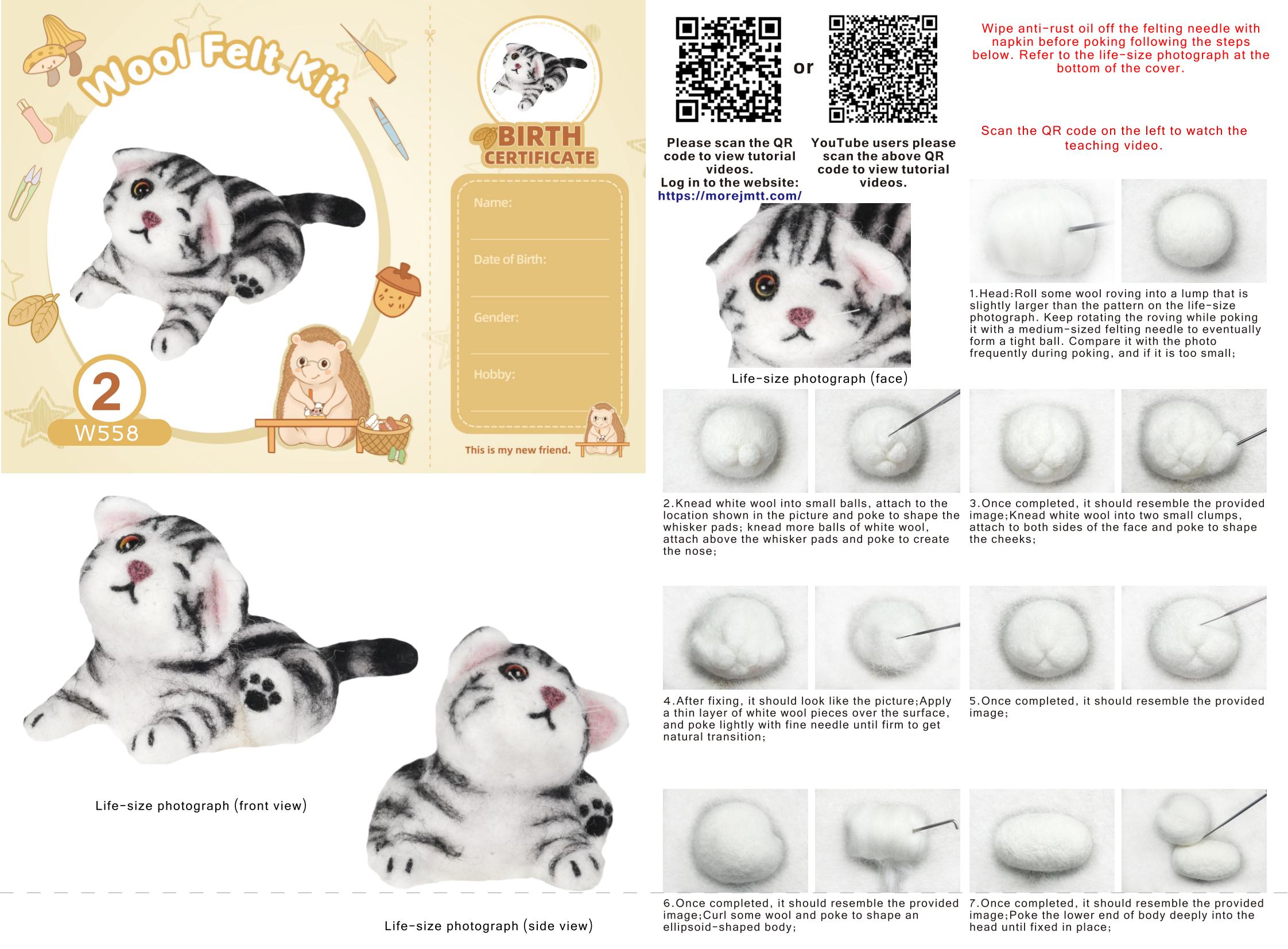 Wool Felt Kit

2
W558

BIRTH CERTIFICATE

Name:

Date of Birth:

Gender:

Hobby:

This is my new friend.

Life-size photograph (front view)

Life-size photograph (side view)

or

Please scan the QR code to view tutorial videos.
Log in to the website:
https://morejmtt.com/

YouTube users please scan the above QR code to view tutorial videos.

Wipe anti-rust oil off the felting needle with napkin before poking following the steps below. Refer to the life-size photograph at the bottom of the cover.

Scan the QR code on the left to watch the teaching video.

Life-size photograph (face)

1.Head:Roll some wool roving into a lump that is slightly larger than the pattern on the life-size photograph. Keep rotating the roving while poking it with a medium-sized felting needle to eventually form a tight ball. Compare it with the photo frequently during poking, and if it is too small;

2.Knead white wool into small balls, attach to the location shown in the picture and poke to shape the whisker pads; knead more balls of white wool, attach above the whisker pads and poke to create the nose;

3.Once completed, it should resemble the provided image;Knead white wool into two small clumps, attach to both sides of the face and poke to shape the cheeks;

4.After fixing, it should look like the picture;Apply a thin layer of white wool pieces over the surface, and poke lightly with fine needle until firm to get natural transition;

5.Once completed, it should resemble the provided image;

6.Once completed, it should resemble the provided image;Curl some wool and poke to shape an ellipsoid-shaped body;

7.Once completed, it should resemble the provided image;Poke the lower end of body deeply into the head until fixed in place;