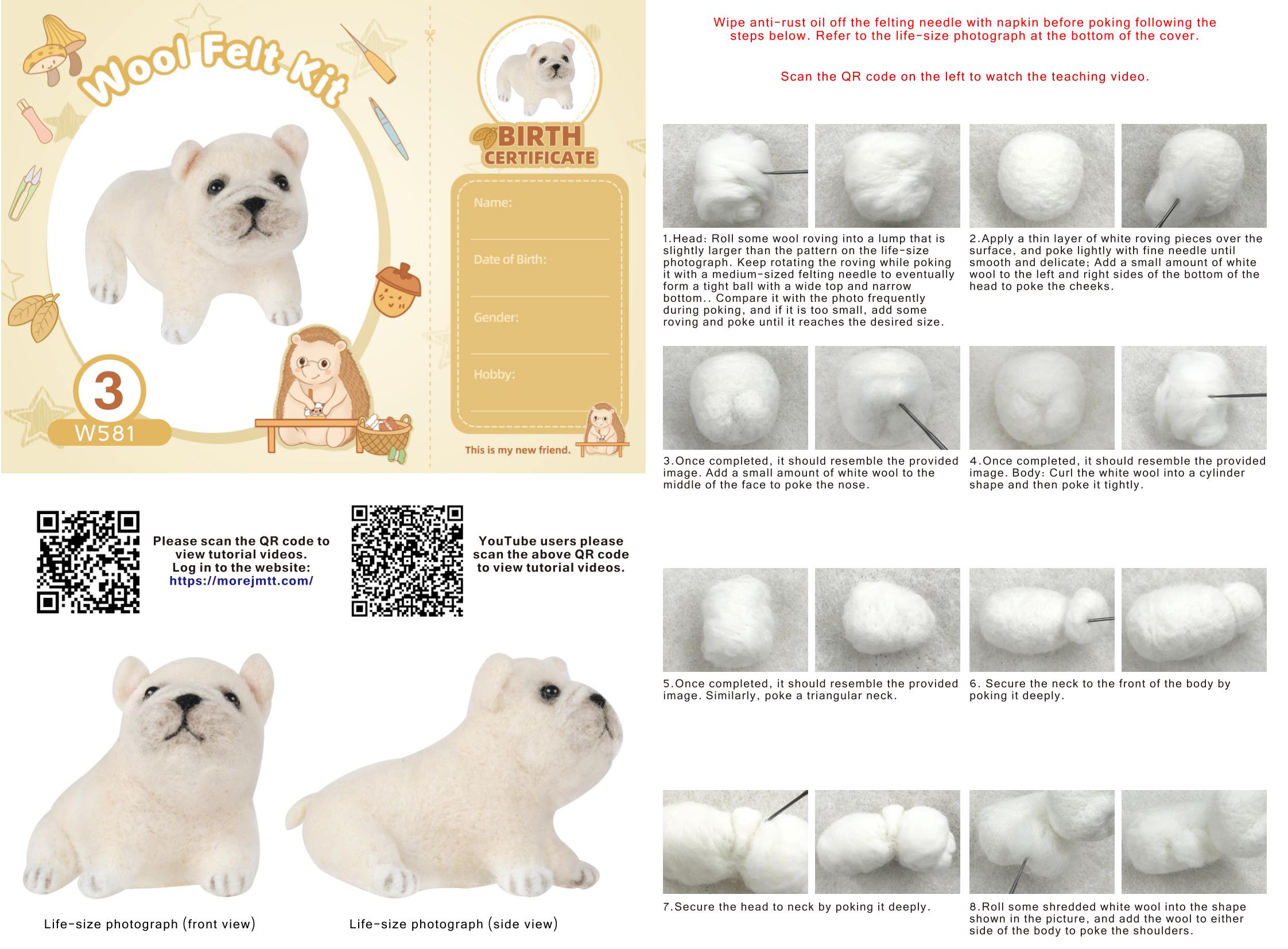 Wool Felt Kit

3

W581

BIRTH CERTIFICATE

Name:

Date of Birth:

Gender:

Hobby:

This is my new friend.

Please scan the QR code to view tutorial videos. Log in to the website: https://morejmtt.com/

YouTube users please scan the above QR code to view tutorial videos.

Life-size photograph (front view)

Life-size photograph (side view)

Wipe anti-rust oil off the felting needle with napkin before poking following the steps below. Refer to the life-size photograph at the bottom of the cover.

Scan the QR code on the left to watch the teaching video.

1.Head: Roll some wool roving into a lump that is slightly larger than the pattern on the life-size photograph. Keep rotating the roving while poking it with a medium-sized felting needle to eventually form a tight ball with a wide top and narrow bottom.. Compare it with the photo frequently during poking, and if it is too small, add some roving and poke until it reaches the desired size.

2.Apply a thin layer of white roving pieces over the surface, and poke lightly with fine needle until smooth and delicate; Add a small amount of white wool to the left and right sides of the bottom of the head to poke the cheeks.

3.Once completed, it should resemble the provided image. Add a small amount of white wool to the middle of the face to poke the nose.

4.Once completed, it should resemble the provided image. Body: Curl the white wool into a cylinder shape and then poke it tightly.

5.Once completed, it should resemble the provided image. Similarly, poke a triangular neck.

6. Secure the neck to the front of the body by poking it deeply.

7.Secure the head to neck by poking it deeply.

8.Roll some shredded white wool into the shape shown in the picture, and add the wool to either side of the body to poke the shoulders.