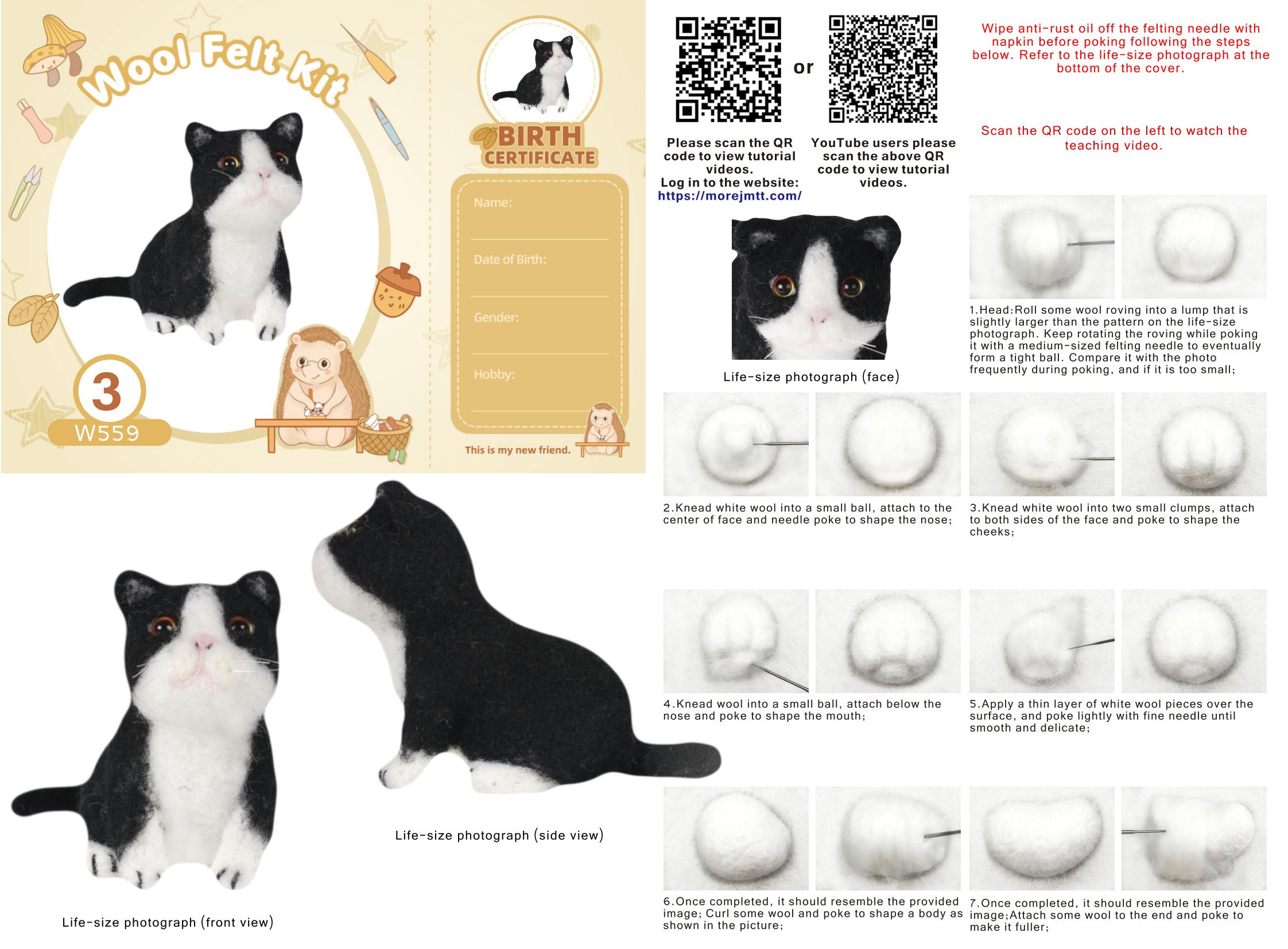 Wool Felt Kit

3
W559

BIRTH CERTIFICATE

Name:

Date of Birth:

Gender:

Hobby:

This is my new friend.

Life-size photograph (front view)

Life-size photograph (side view)

or

Please scan the QR code to view tutorial videos.
Log in to the website:
https://morejmtt.com/

YouTube users please scan the above QR code to view tutorial videos.

Wipe anti-rust oil off the felting needle with napkin before poking following the steps below. Refer to the life-size photograph at the bottom of the cover.

Scan the QR code on the left to watch the teaching video.

Life-size photograph (face)

1.Head:Roll some wool roving into a lump that is slightly larger than the pattern on the life-size photograph. Keep rotating the roving while poking it with a medium-sized felting needle to eventually form a tight ball. Compare it with the photo frequently during poking, and if it is too small;

2.Knead white wool into a small ball, attach to the center of face and needle poke to shape the nose;

3.Knead white wool into two small clumps, attach to both sides of the face and poke to shape the cheeks;

4.Knead wool into a small ball, attach below the nose and poke to shape the mouth;

5.Apply a thin layer of white wool pieces over the surface, and poke lightly with fine needle until smooth and delicate;

6.Once completed, it should resemble the provided image; Curl some wool and poke to shape a body as shown in the picture;

7.Once completed, it should resemble the provided image;Attach some wool to the end and poke to make it fuller;