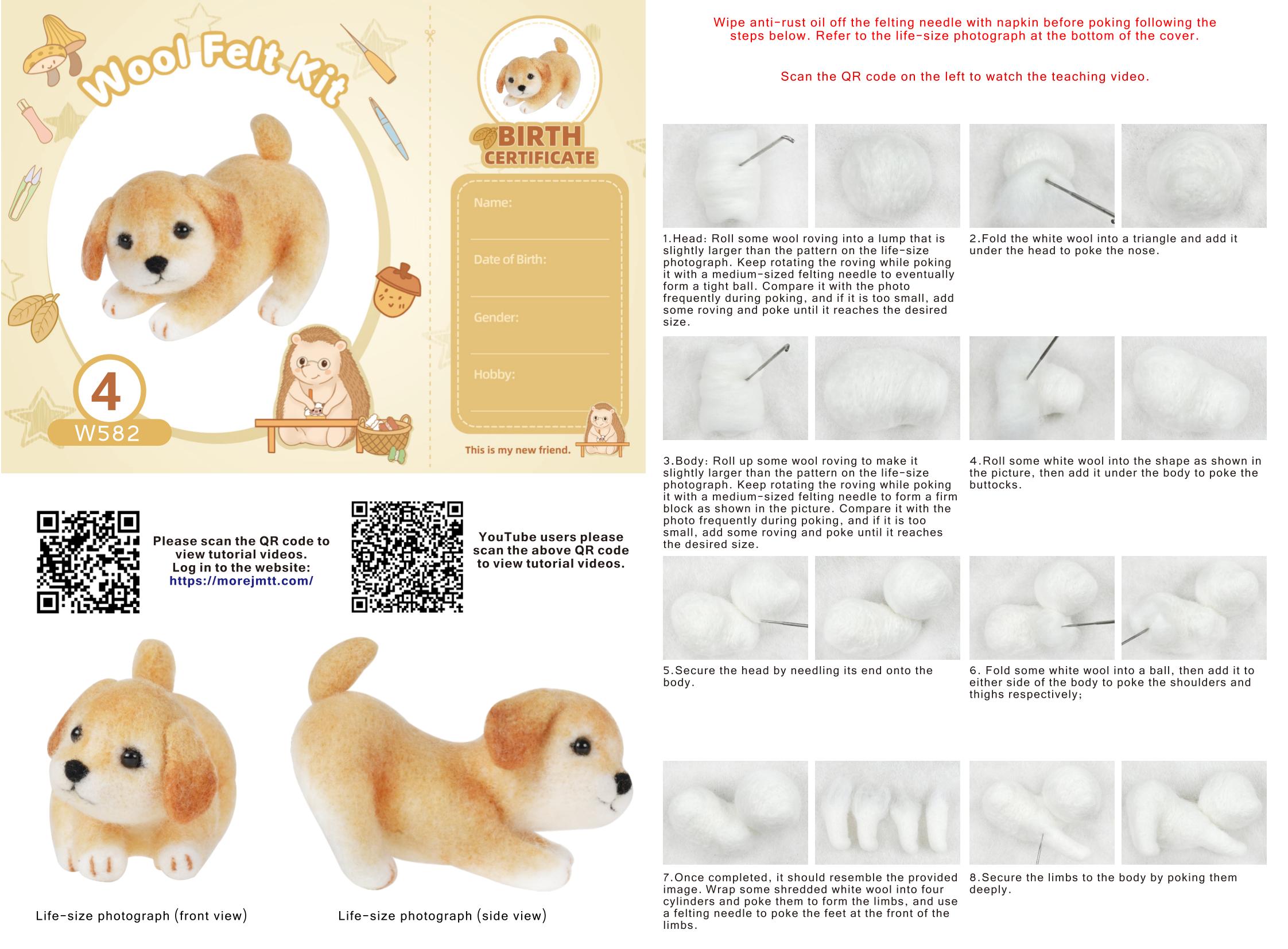 Wool Felt Kit

4
W582

BIRTH CERTIFICATE

Name:

Date of Birth:

Gender:

Hobby:

This is my new friend.

Please scan the QR code to view tutorial videos. Log in to the website: https://morejmtt.com/

YouTube users please scan the above QR code to view tutorial videos.

Life-size photograph (front view)

Life-size photograph (side view)

Wipe anti-rust oil off the felting needle with napkin before poking following the steps below. Refer to the life-size photograph at the bottom of the cover.

Scan the QR code on the left to watch the teaching video.

1.Head: Roll some wool roving into a lump that is slightly larger than the pattern on the life-size photograph. Keep rotating the roving while poking it with a medium-sized felting needle to eventually form a tight ball. Compare it with the photo frequently during poking, and if it is too small, add some roving and poke until it reaches the desired size.

2.Fold the white wool into a triangle and add it under the head to poke the nose.

3.Body: Roll up some wool roving to make it slightly larger than the pattern on the life-size photograph. Keep rotating the roving while poking it with a medium-sized felting needle to form a firm block as shown in the picture. Compare it with the photo frequently during poking, and if it is too small, add some roving and poke until it reaches the desired size.

4.Roll some white wool into the shape as shown in the picture, then add it under the body to poke the buttocks.

5.Secure the head by needling its end onto the body.

6. Fold some white wool into a ball, then add it to either side of the body to poke the shoulders and thighs respectively;

7.Once completed, it should resemble the provided image. Wrap some shredded white wool into four cylinders and poke them to form the limbs, and use a felting needle to poke the feet at the front of the limbs.

8.Secure the limbs to the body by poking them deeply.