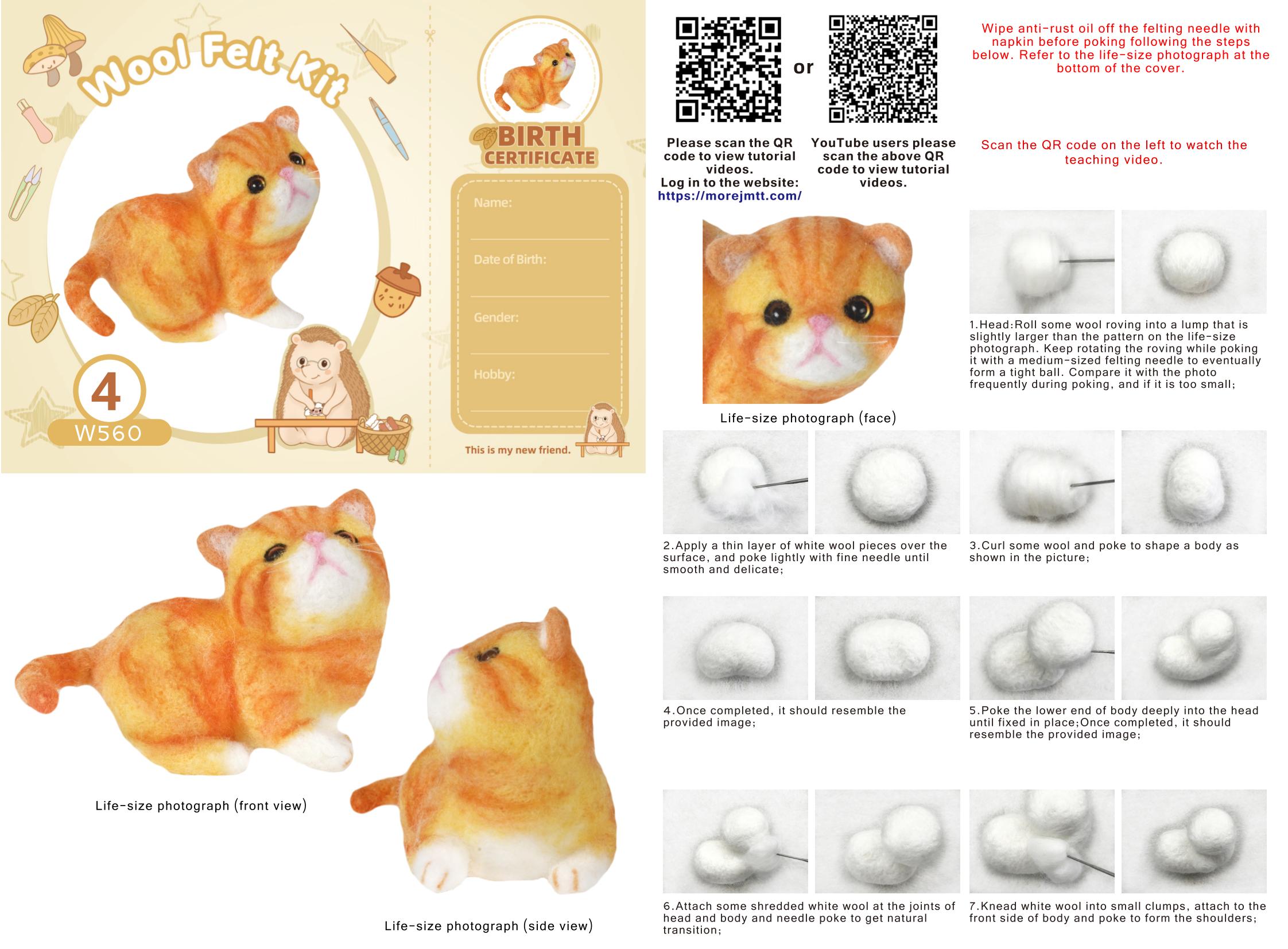 Wool Felt Kit

4

W560

BIRTH CERTIFICATE

Name:

Date of Birth:

Gender:

Hobby:

This is my new friend.

Life-size photograph (front view)

Life-size photograph (side view)

or

Please scan the QR code to view tutorial videos.
Log in to the website:
https://morejmtt.com/

YouTube users please scan the above QR code to view tutorial videos.

Wipe anti-rust oil off the felting needle with napkin before poking following the steps below. Refer to the life-size photograph at the bottom of the cover.

Scan the QR code on the left to watch the teaching video.

Life-size photograph (face)

1.Head:Roll some wool roving into a lump that is slightly larger than the pattern on the life-size photograph. Keep rotating the roving while poking it with a medium-sized felting needle to eventually form a tight ball. Compare it with the photo frequently during poking, and if it is too small;

2.Apply a thin layer of white wool pieces over the surface, and poke lightly with fine needle until smooth and delicate;

3.Curl some wool and poke to shape a body as shown in the picture;

4.Once completed, it should resemble the provided image;

5.Poke the lower end of body deeply into the head until fixed in place;Once completed, it should resemble the provided image;

6.Attach some shredded white wool at the joints of head and body and needle poke to get natural transition;

7.Knead white wool into small clumps, attach to the front side of body and poke to form the shoulders;