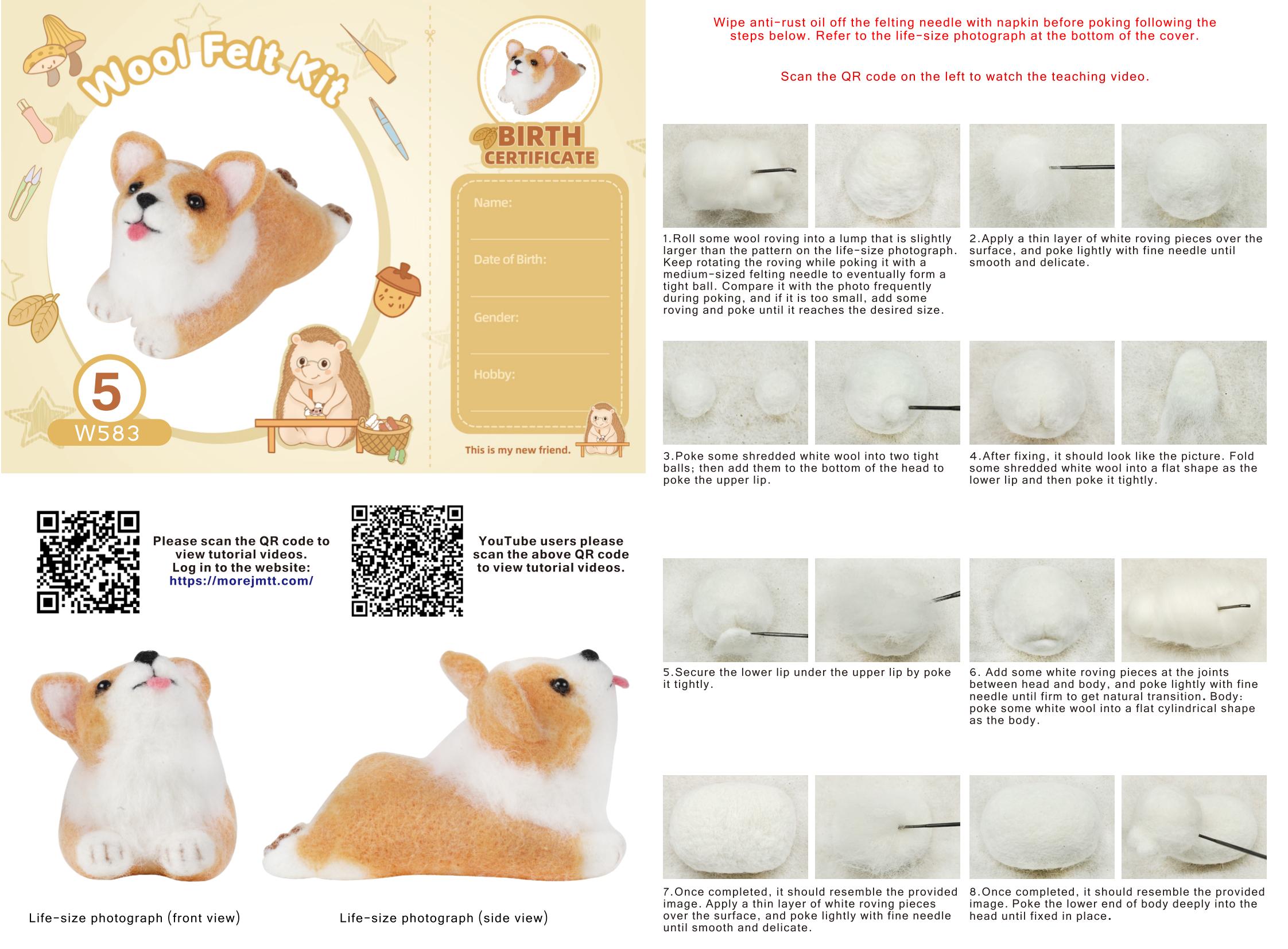 Wool Felt Kit

5
W583

BIRTH CERTIFICATE

Name:

Date of Birth:

Gender:

Hobby:

This is my new friend.

Please scan the QR code to view tutorial videos. Log in to the website: https://morejmtt.com/

YouTube users please scan the above QR code to view tutorial videos.

Life-size photograph (front view)

Life-size photograph (side view)

Wipe anti-rust oil off the felting needle with napkin before poking following the steps below. Refer to the life-size photograph at the bottom of the cover.

Scan the QR code on the left to watch the teaching video.

1.Roll some wool roving into a lump that is slightly larger than the pattern on the life-size photograph. Keep rotating the roving while poking it with a medium-sized felting needle to eventually form a tight ball. Compare it with the photo frequently during poking, and if it is too small, add some roving and poke until it reaches the desired size.

2.Apply a thin layer of white roving pieces over the surface, and poke lightly with fine needle until smooth and delicate.

3.Poke some shredded white wool into two tight balls; then add them to the bottom of the head to poke the upper lip.

4.After fixing, it should look like the picture. Fold some shredded white wool into a flat shape as the lower lip and then poke it tightly.

5.Secure the lower lip under the upper lip by poke it tightly.

6. Add some white roving pieces at the joints between head and body, and poke lightly with fine needle until firm to get natural transition. Body: poke some white wool into a flat cylindrical shape as the body.

7.Once completed, it should resemble the provided image. Apply a thin layer of white roving pieces over the surface, and poke lightly with fine needle until smooth and delicate.

8.Once completed, it should resemble the provided image. Poke the lower end of body deeply into the head until fixed in place.