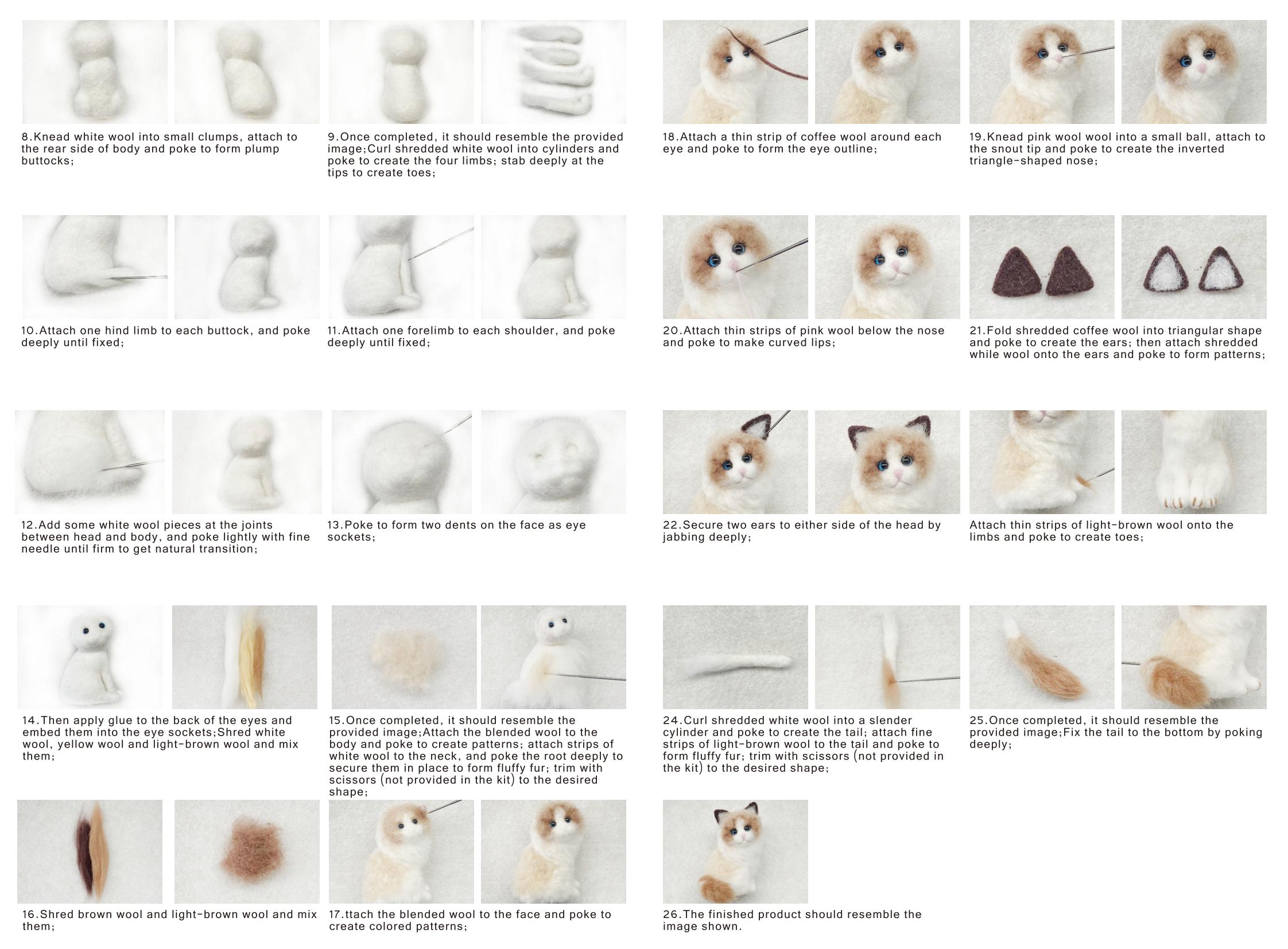 8.Knead white wool into small clumps, attach to the rear side of body and poke to form plump buttocks;

9.Once completed, it should resemble the provided image;Curl shredded white wool into cylinders and poke to create the four limbs; stab deeply at the tips to create toes;

10.Attach one hind limb to each buttock, and poke deeply until fixed;

11.Attach one forelimb to each shoulder, and poke deeply until fixed;

12.Add some white wool pieces at the joints between head and body, and poke lightly with fine needle until firm to get natural transition;

13.Poke to form two dents on the face as eye sockets;

14.Then apply glue to the back of the eyes and embed them into the eye sockets;Shred white wool, yellow wool and light-brown wool and mix them;

15.Once completed, it should resemble the provided image;Attach the blended wool to the body and poke to create patterns; attach strips of white wool to the neck, and poke the root deeply to secure them in place to form fluffy fur; trim with scissors (not provided in the kit) to the desired shape;

16.Shred brown wool and light-brown wool and mix them;

17.ttach the blended wool to the face and poke to create colored patterns;

18.Attach a thin strip of coffee wool around each eye and poke to form the eye outline;

19.Knead pink wool wool into a small ball, attach to the snout tip and poke to create the inverted triangle-shaped nose;

20.Attach thin strips of pink wool below the nose and poke to make curved lips;

21.Fold shredded coffee wool into triangular shape and poke to create the ears; then attach shredded while wool onto the ears and poke to form patterns;

22.Secure two ears to either side of the head by jabbing deeply;

Attach thin strips of light-brown wool onto the limbs and poke to create toes;

24.Curl shredded white wool into a slender cylinder and poke to create the tail; attach fine strips of light-brown wool to the tail and poke to form fluffy fur; trim with scissors (not provided in the kit) to the desired shape;

25.Once completed, it should resemble the provided image;Fix the tail to the bottom by poking deeply;

26.The finished product should resemble the image shown.