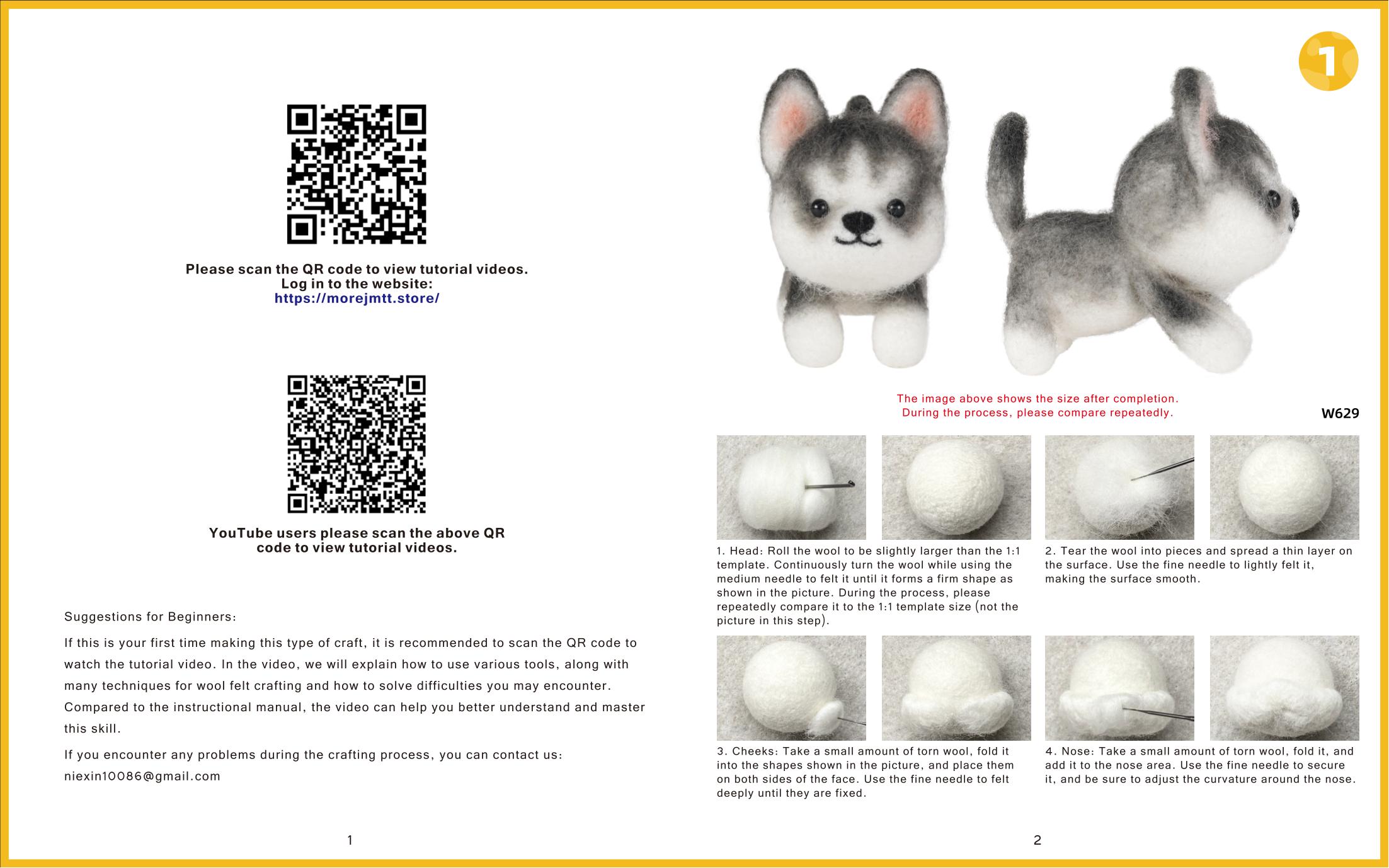 Please scan the QR code to view tutorial videos.
Log in to the website:
https://morejmtt.store/

YouTube users please scan the above QR code to view tutorial videos.

Suggestions for Beginners:

If this is your first time making this type of craft, it is recommended to scan the QR code to watch the tutorial video. In the video, we will explain how to use various tools, along with many techniques for wool felt crafting and how to solve difficulties you may encounter. Compared to the instructional manual, the video can help you better understand and master this skill.

If you encounter any problems during the crafting process, you can contact us: niexin10086@gmail.com

1

1

The image above shows the size after completion.
During the process, please compare repeatedly.

W629

1. Head: Roll the wool to be slightly larger than the 1:1 template. Continuously turn the wool while using the medium needle to felt it until it forms a firm shape as shown in the picture. During the process, please repeatedly compare it to the 1:1 template size (not the picture in this step).

2. Tear the wool into pieces and spread a thin layer on the surface. Use the fine needle to lightly felt it, making the surface smooth.

3. Cheeks: Take a small amount of torn wool, fold it into the shapes shown in the picture, and place them on both sides of the face. Use the fine needle to felt deeply until they are fixed.

4. Nose: Take a small amount of torn wool, fold it, and add it to the nose area. Use the fine needle to secure it, and be sure to adjust the curvature around the nose.

2