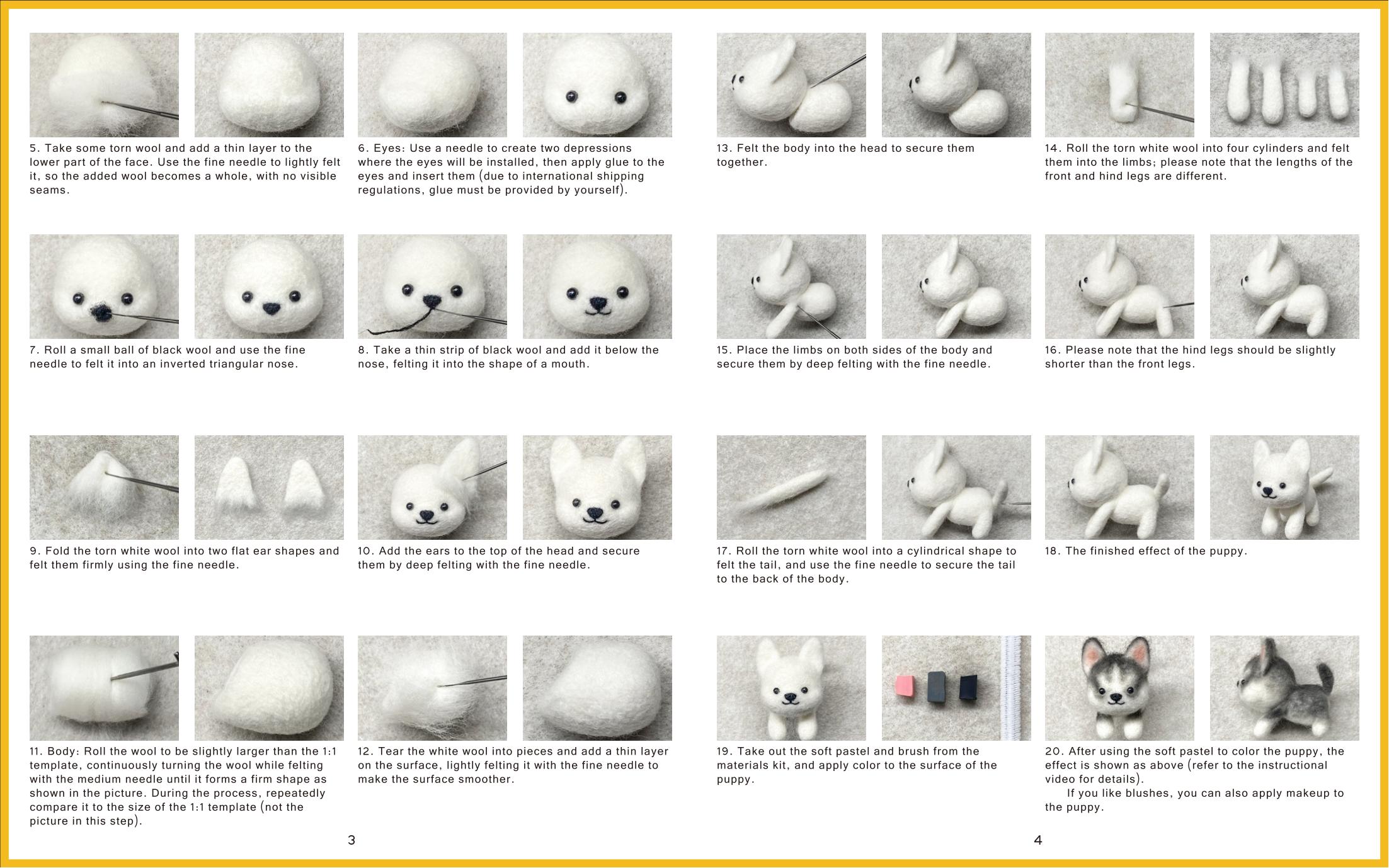 5. Take some torn wool and add a thin layer to the lower part of the face. Use the fine needle to lightly felt it, so the added wool becomes a whole, with no visible seams.

6. Eyes: Use a needle to create two depressions where the eyes will be installed, then apply glue to the eyes and insert them (due to international shipping regulations, glue must be provided by yourself).

7. Roll a small ball of black wool and use the fine needle to felt it into an inverted triangular nose.

8. Take a thin strip of black wool and add it below the nose, felting it into the shape of a mouth.

9. Fold the torn white wool into two flat ear shapes and felt them firmly using the fine needle.

10. Add the ears to the top of the head and secure them by deep felting with the fine needle.

11. Body: Roll the wool to be slightly larger than the 1:1 template, continuously turning the wool while felting with the medium needle until it forms a firm shape as shown in the picture. During the process, repeatedly compare it to the size of the 1:1 template (not the picture in this step).

12. Tear the white wool into pieces and add a thin layer on the surface, lightly felting it with the fine needle to make the surface smoother.

3

13. Felt the body into the head to secure them together.

14. Roll the torn white wool into four cylinders and felt them into the limbs; please note that the lengths of the front and hind legs are different.

15. Place the limbs on both sides of the body and secure them by deep felting with the fine needle.

16. Please note that the hind legs should be slightly shorter than the front legs.

17. Roll the torn white wool into a cylindrical shape to felt the tail, and use the fine needle to secure the tail to the back of the body.

18. The finished effect of the puppy.

19. Take out the soft pastel and brush from the materials kit, and apply color to the surface of the puppy.

20. After using the soft pastel to color the puppy, the effect is shown as above (refer to the instructional video for details).
If you like blushes, you can also apply makeup to the puppy.

4