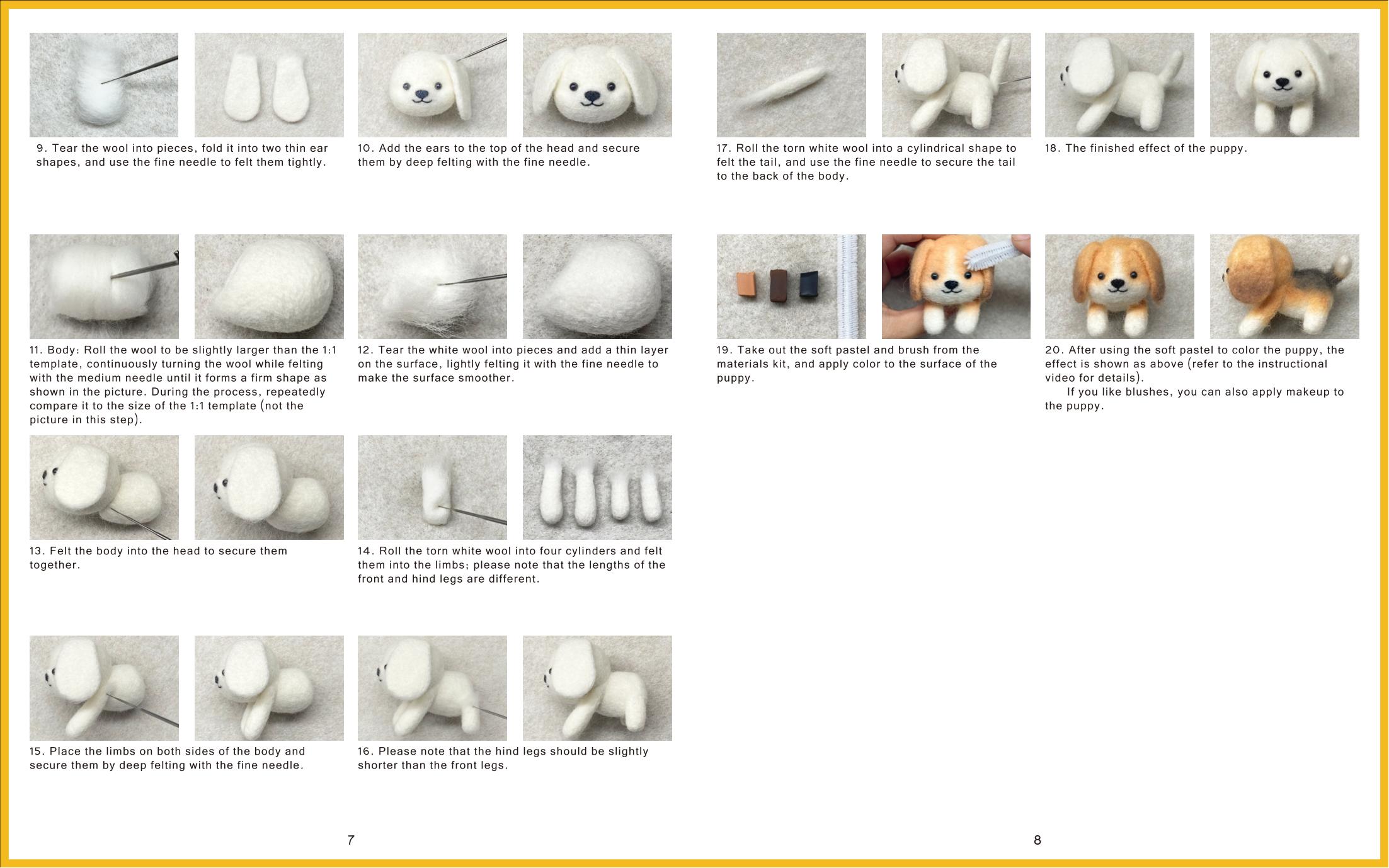 9. Tear the wool into pieces, fold it into two thin ear shapes, and use the fine needle to felt them tightly.

10. Add the ears to the top of the head and secure them by deep felting with the fine needle.

11. Body: Roll the wool to be slightly larger than the 1:1 template, continuously turning the wool while felting with the medium needle until it forms a firm shape as shown in the picture. During the process, repeatedly compare it to the size of the 1:1 template (not the picture in this step).

12. Tear the white wool into pieces and add a thin layer on the surface, lightly felting it with the fine needle to make the surface smoother.

13. Felt the body into the head to secure them together.

14. Roll the torn white wool into four cylinders and felt them into the limbs; please note that the lengths of the front and hind legs are different.

15. Place the limbs on both sides of the body and secure them by deep felting with the fine needle.

16. Please note that the hind legs should be slightly shorter than the front legs.

7

17. Roll the torn white wool into a cylindrical shape to felt the tail, and use the fine needle to secure the tail to the back of the body.

18. The finished effect of the puppy.

19. Take out the soft pastel and brush from the materials kit, and apply color to the surface of the puppy.

20. After using the soft pastel to color the puppy, the effect is shown as above (refer to the instructional video for details).
If you like blushes, you can also apply makeup to the puppy.

8