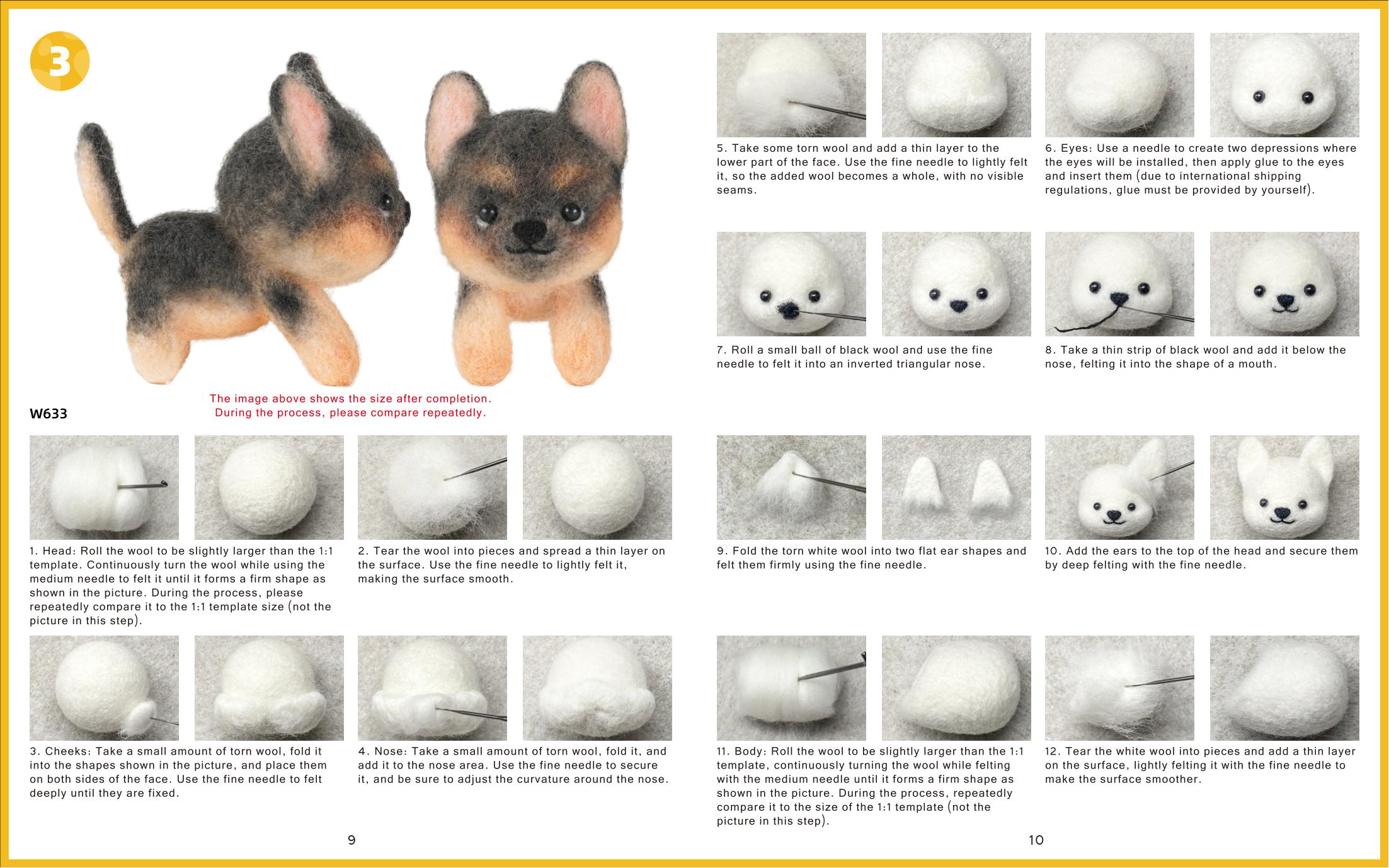 3

The image above shows the size after completion.
During the process, please compare repeatedly.

W633

1. Head: Roll the wool to be slightly larger than the 1:1 template. Continuously turn the wool while using the medium needle to felt it until it forms a firm shape as shown in the picture. During the process, please repeatedly compare it to the 1:1 template size (not the picture in this step).

2. Tear the wool into pieces and spread a thin layer on the surface. Use the fine needle to lightly felt it, making the surface smooth.

3. Cheeks: Take a small amount of torn wool, fold it into the shapes shown in the picture, and place them on both sides of the face. Use the fine needle to felt deeply until they are fixed.

4. Nose: Take a small amount of torn wool, fold it, and add it to the nose area. Use the fine needle to secure it, and be sure to adjust the curvature around the nose.

9

5. Take some torn wool and add a thin layer to the lower part of the face. Use the fine needle to lightly felt it, so the added wool becomes a whole, with no visible seams.

6. Eyes: Use a needle to create two depressions where the eyes will be installed, then apply glue to the eyes and insert them (due to international shipping regulations, glue must be provided by yourself).

7. Roll a small ball of black wool and use the fine needle to felt it into an inverted triangular nose.

8. Take a thin strip of black wool and add it below the nose, felting it into the shape of a mouth.

9. Fold the torn white wool into two flat ear shapes and felt them firmly using the fine needle.

10. Add the ears to the top of the head and secure them by deep felting with the fine needle.

11. Body: Roll the wool to be slightly larger than the 1:1 template, continuously turning the wool while felting with the medium needle until it forms a firm shape as shown in the picture. During the process, repeatedly compare it to the size of the 1:1 template (not the picture in this step).

12. Tear the white wool into pieces and add a thin layer on the surface, lightly felting it with the fine needle to make the surface smoother.

10