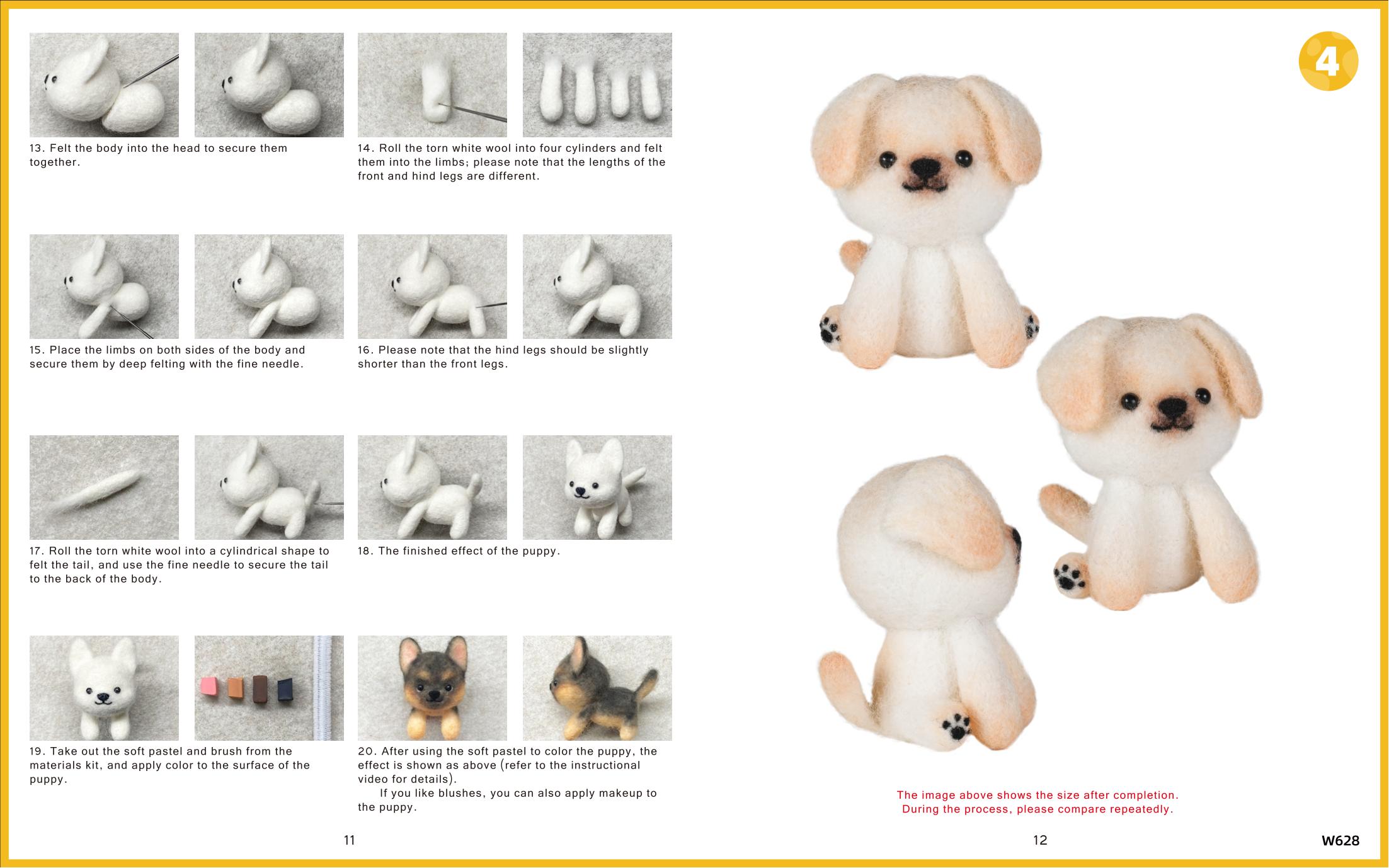 13. Felt the body into the head to secure them together.

14. Roll the torn white wool into four cylinders and felt them into the limbs; please note that the lengths of the front and hind legs are different.

15. Place the limbs on both sides of the body and secure them by deep felting with the fine needle.

16. Please note that the hind legs should be slightly shorter than the front legs.

17. Roll the torn white wool into a cylindrical shape to felt the tail, and use the fine needle to secure the tail to the back of the body.

18. The finished effect of the puppy.

19. Take out the soft pastel and brush from the materials kit, and apply color to the surface of the puppy.

20. After using the soft pastel to color the puppy, the effect is shown as above (refer to the instructional video for details).

If you like blushes, you can also apply makeup to the puppy.

11

4

The image above shows the size after completion.
During the process, please compare repeatedly.

12

W628