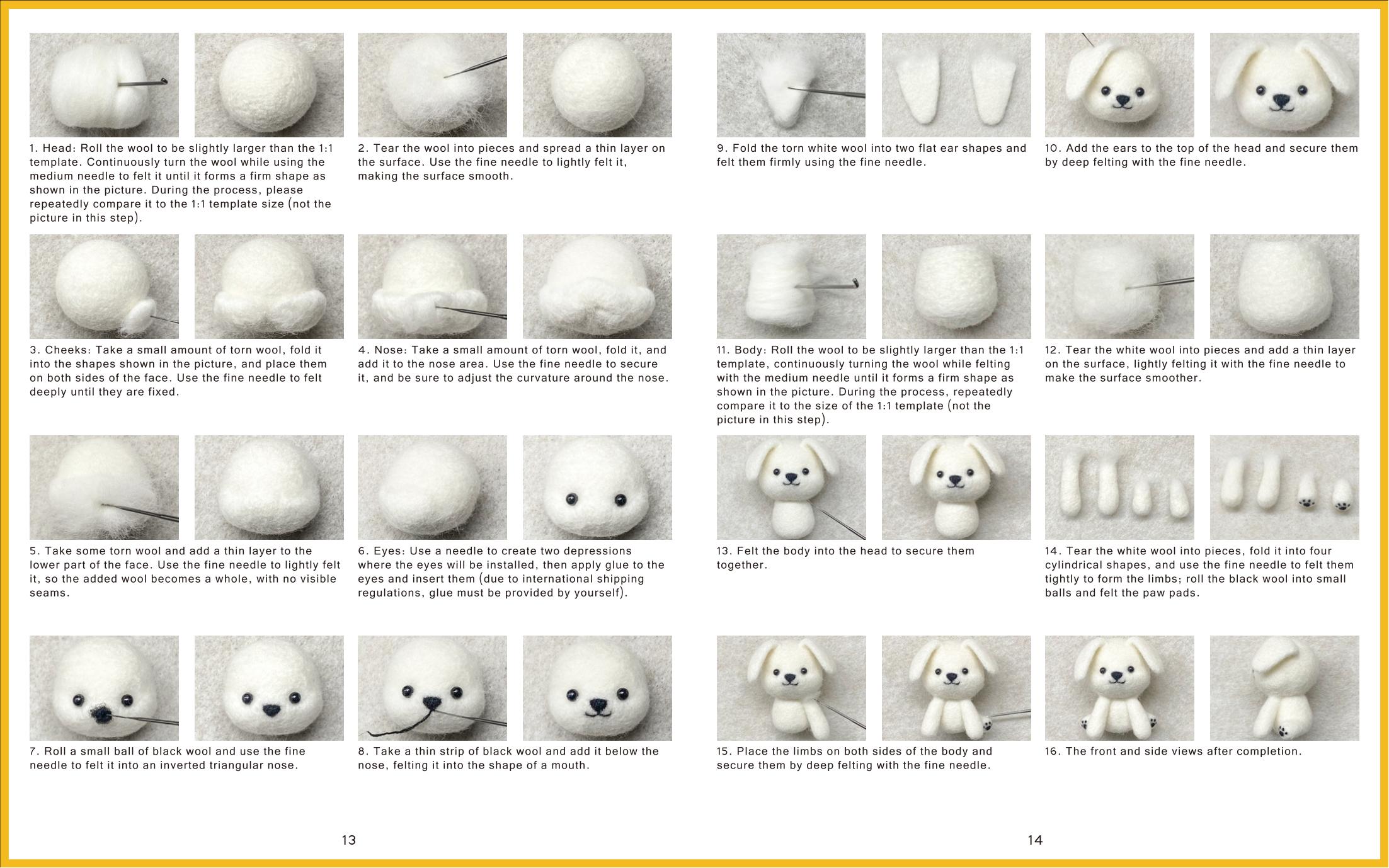 1. Head: Roll the wool to be slightly larger than the 1:1 template. Continuously turn the wool while using the medium needle to felt it until it forms a firm shape as shown in the picture. During the process, please repeatedly compare it to the 1:1 template size (not the picture in this step).

2. Tear the wool into pieces and spread a thin layer on the surface. Use the fine needle to lightly felt it, making the surface smooth.

3. Cheeks: Take a small amount of torn wool, fold it into the shapes shown in the picture, and place them on both sides of the face. Use the fine needle to felt deeply until they are fixed.

4. Nose: Take a small amount of torn wool, fold it, and add it to the nose area. Use the fine needle to secure it, and be sure to adjust the curvature around the nose.

5. Take some torn wool and add a thin layer to the lower part of the face. Use the fine needle to lightly felt it, so the added wool becomes a whole, with no visible seams.

6. Eyes: Use a needle to create two depressions where the eyes will be installed, then apply glue to the eyes and insert them (due to international shipping regulations, glue must be provided by yourself).

7. Roll a small ball of black wool and use the fine needle to felt it into an inverted triangular nose.

8. Take a thin strip of black wool and add it below the nose, felting it into the shape of a mouth.

13

9. Fold the torn white wool into two flat ear shapes and felt them firmly using the fine needle.

10. Add the ears to the top of the head and secure them by deep felting with the fine needle.

11. Body: Roll the wool to be slightly larger than the 1:1 template, continuously turning the wool while felting with the medium needle until it forms a firm shape as shown in the picture. During the process, repeatedly compare it to the size of the 1:1 template (not the picture in this step).

12. Tear the white wool into pieces and add a thin layer on the surface, lightly felting it with the fine needle to make the surface smoother.

13. Felt the body into the head to secure them together.

14. Tear the white wool into pieces, fold it into four cylindrical shapes, and use the fine needle to felt them tightly to form the limbs; roll the black wool into small balls and felt the paw pads.

15. Place the limbs on both sides of the body and secure them by deep felting with the fine needle.

16. The front and side views after completion.

14