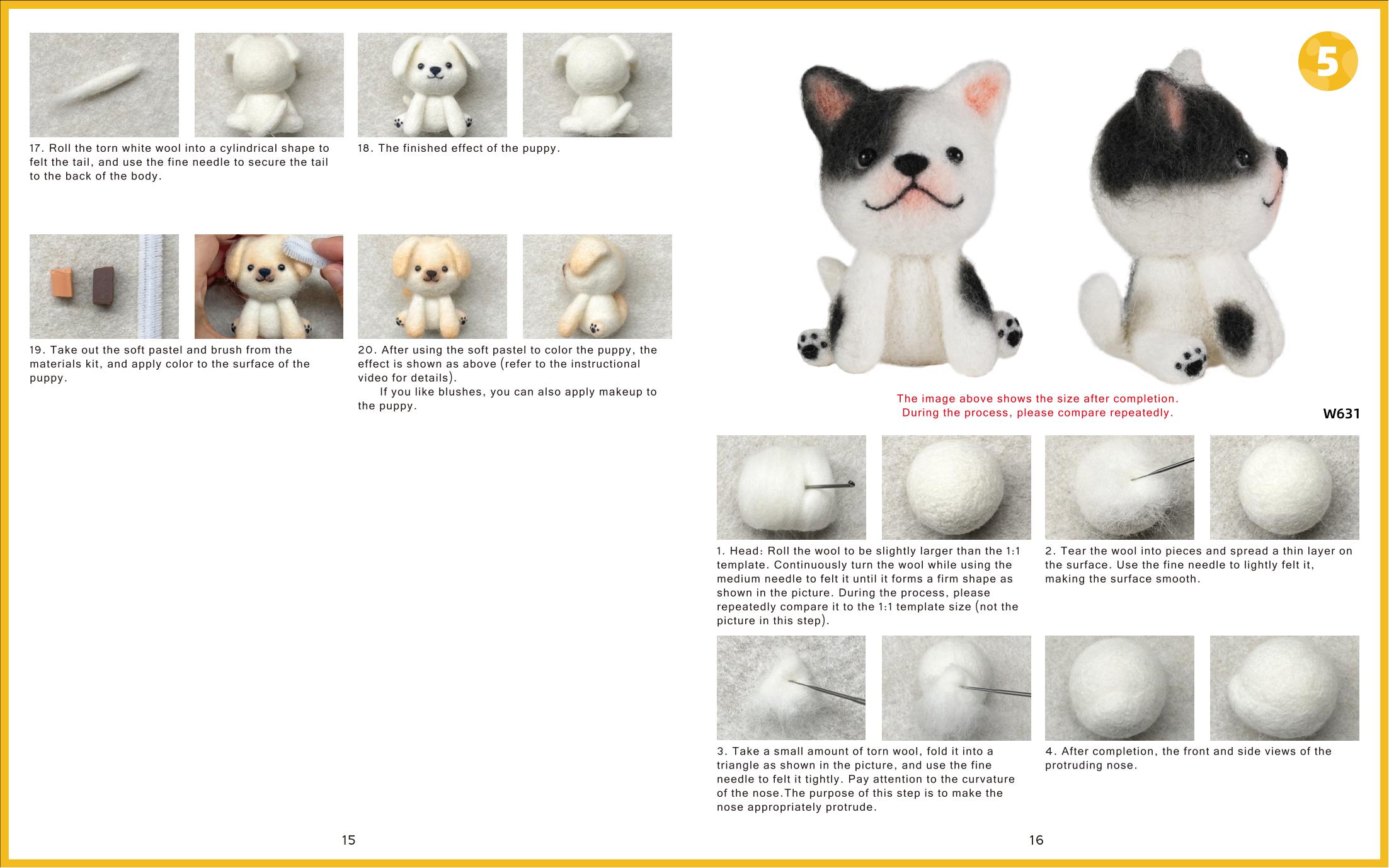 17. Roll the torn white wool into a cylindrical shape to felt the tail, and use the fine needle to secure the tail to the back of the body.

18. The finished effect of the puppy.

19. Take out the soft pastel and brush from the materials kit, and apply color to the surface of the puppy.

20. After using the soft pastel to color the puppy, the effect is shown as above (refer to the instructional video for details).

If you like blushes, you can also apply makeup to the puppy.

15

5

The image above shows the size after completion.
During the process, please compare repeatedly.

W631

1. Head: Roll the wool to be slightly larger than the 1:1 template. Continuously turn the wool while using the medium needle to felt it until it forms a firm shape as shown in the picture. During the process, please repeatedly compare it to the 1:1 template size (not the picture in this step).

2. Tear the wool into pieces and spread a thin layer on the surface. Use the fine needle to lightly felt it, making the surface smooth.

3. Take a small amount of torn wool, fold it into a triangle as shown in the picture, and use the fine needle to felt it tightly. Pay attention to the curvature of the nose.The purpose of this step is to make the nose appropriately protrude.

4. After completion, the front and side views of the protruding nose.

16