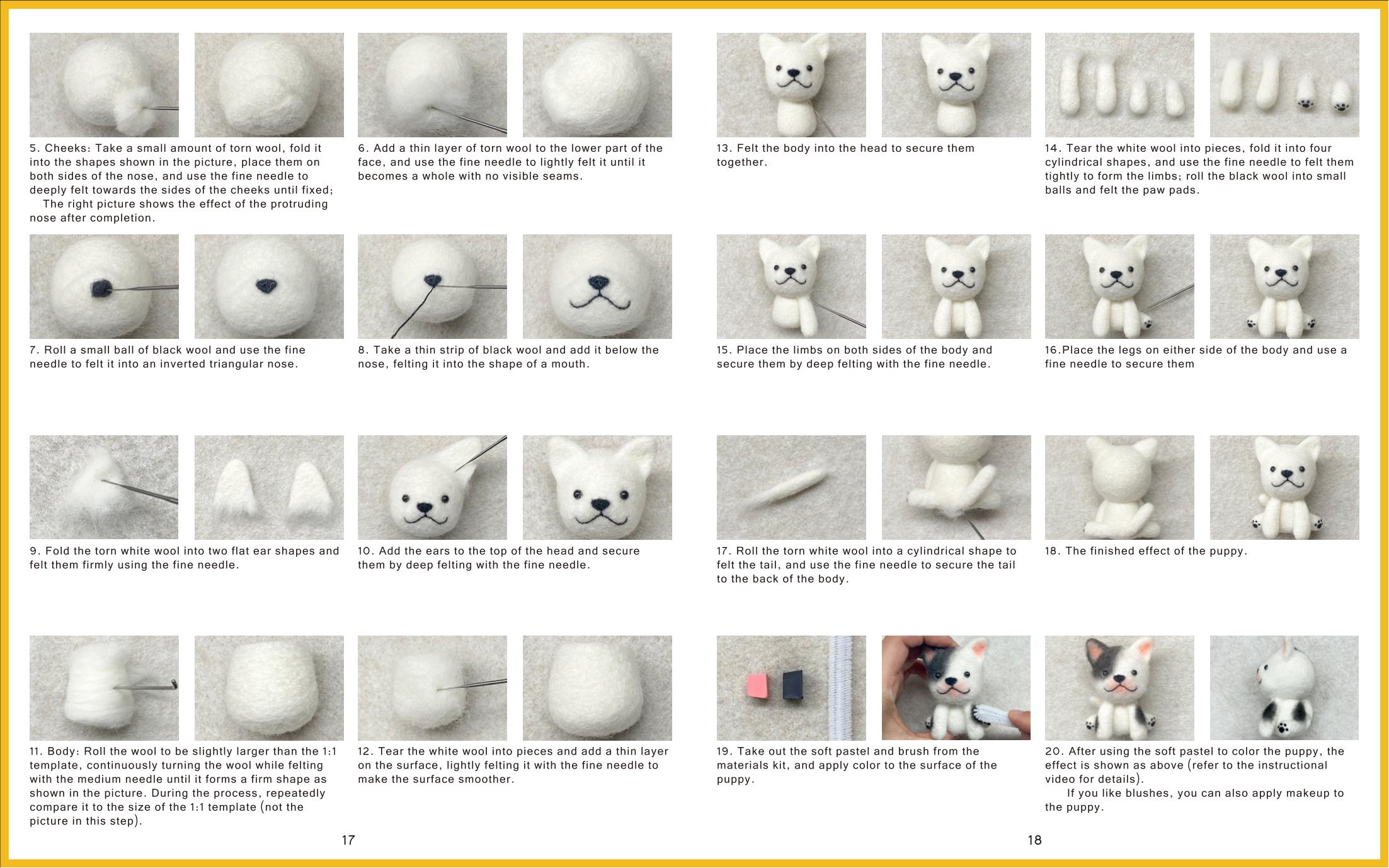 5. Cheeks: Take a small amount of torn wool, fold it into the shapes shown in the picture, place them on both sides of the nose, and use the fine needle to deeply felt towards the sides of the cheeks until fixed;

The right picture shows the effect of the protruding nose after completion.

6. Add a thin layer of torn wool to the lower part of the face, and use the fine needle to lightly felt it until it becomes a whole with no visible seams.

7. Roll a small ball of black wool and use the fine needle to felt it into an inverted triangular nose.

8. Take a thin strip of black wool and add it below the nose, felting it into the shape of a mouth.

9. Fold the torn white wool into two flat ear shapes and felt them firmly using the fine needle.

10. Add the ears to the top of the head and secure them by deep felting with the fine needle.

11. Body: Roll the wool to be slightly larger than the 1:1 template, continuously turning the wool while felting with the medium needle until it forms a firm shape as shown in the picture. During the process, repeatedly compare it to the size of the 1:1 template (not the picture in this step).

12. Tear the white wool into pieces and add a thin layer on the surface, lightly felting it with the fine needle to make the surface smoother.

17

13. Felt the body into the head to secure them together.

14. Tear the white wool into pieces, fold it into four cylindrical shapes, and use the fine needle to felt them tightly to form the limbs; roll the black wool into small balls and felt the paw pads.

15. Place the limbs on both sides of the body and secure them by deep felting with the fine needle.

16.Place the legs on either side of the body and use a fine needle to secure them

17. Roll the torn white wool into a cylindrical shape to felt the tail, and use the fine needle to secure the tail to the back of the body.

18. The finished effect of the puppy.

19. Take out the soft pastel and brush from the materials kit, and apply color to the surface of the puppy.

20. After using the soft pastel to color the puppy, the effect is shown as above (refer to the instructional video for details).

If you like blushes, you can also apply makeup to the puppy.

18