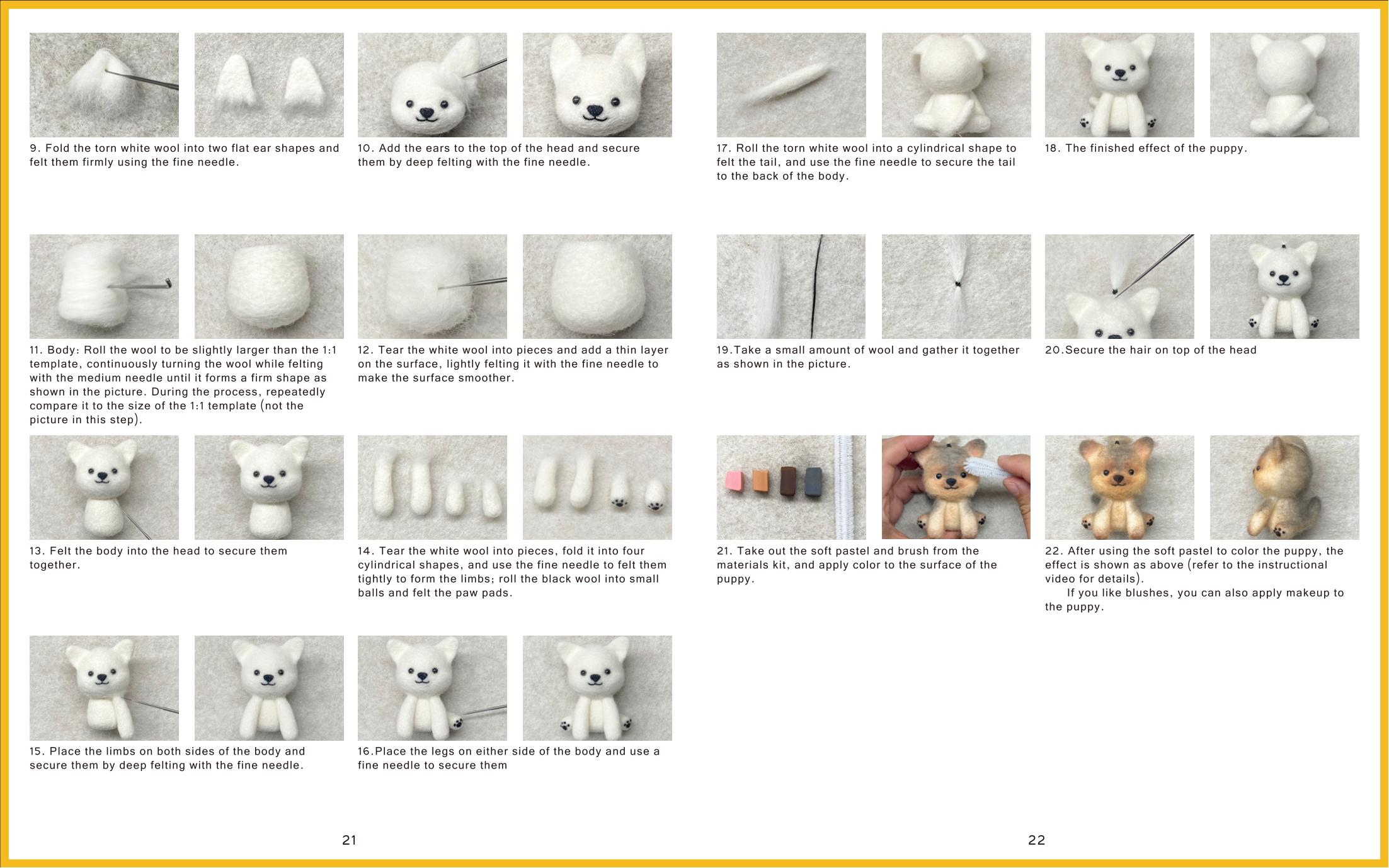 9. Fold the torn white wool into two flat ear shapes and felt them firmly using the fine needle.

10. Add the ears to the top of the head and secure them by deep felting with the fine needle.

11. Body: Roll the wool to be slightly larger than the 1:1 template, continuously turning the wool while felting with the medium needle until it forms a firm shape as shown in the picture. During the process, repeatedly compare it to the size of the 1:1 template (not the picture in this step).

12. Tear the white wool into pieces and add a thin layer on the surface, lightly felting it with the fine needle to make the surface smoother.

13. Felt the body into the head to secure them together.

14. Tear the white wool into pieces, fold it into four cylindrical shapes, and use the fine needle to felt them tightly to form the limbs; roll the black wool into small balls and felt the paw pads.

15. Place the limbs on both sides of the body and secure them by deep felting with the fine needle.

16.Place the legs on either side of the body and use a fine needle to secure them

21

17. Roll the torn white wool into a cylindrical shape to felt the tail, and use the fine needle to secure the tail to the back of the body.

18. The finished effect of the puppy.

19.Take a small amount of wool and gather it together as shown in the picture.

20.Secure the hair on top of the head

21. Take out the soft pastel and brush from the materials kit, and apply color to the surface of the puppy.

22. After using the soft pastel to color the puppy, the effect is shown as above (refer to the instructional video for details).
If you like blushes, you can also apply makeup to the puppy.

22