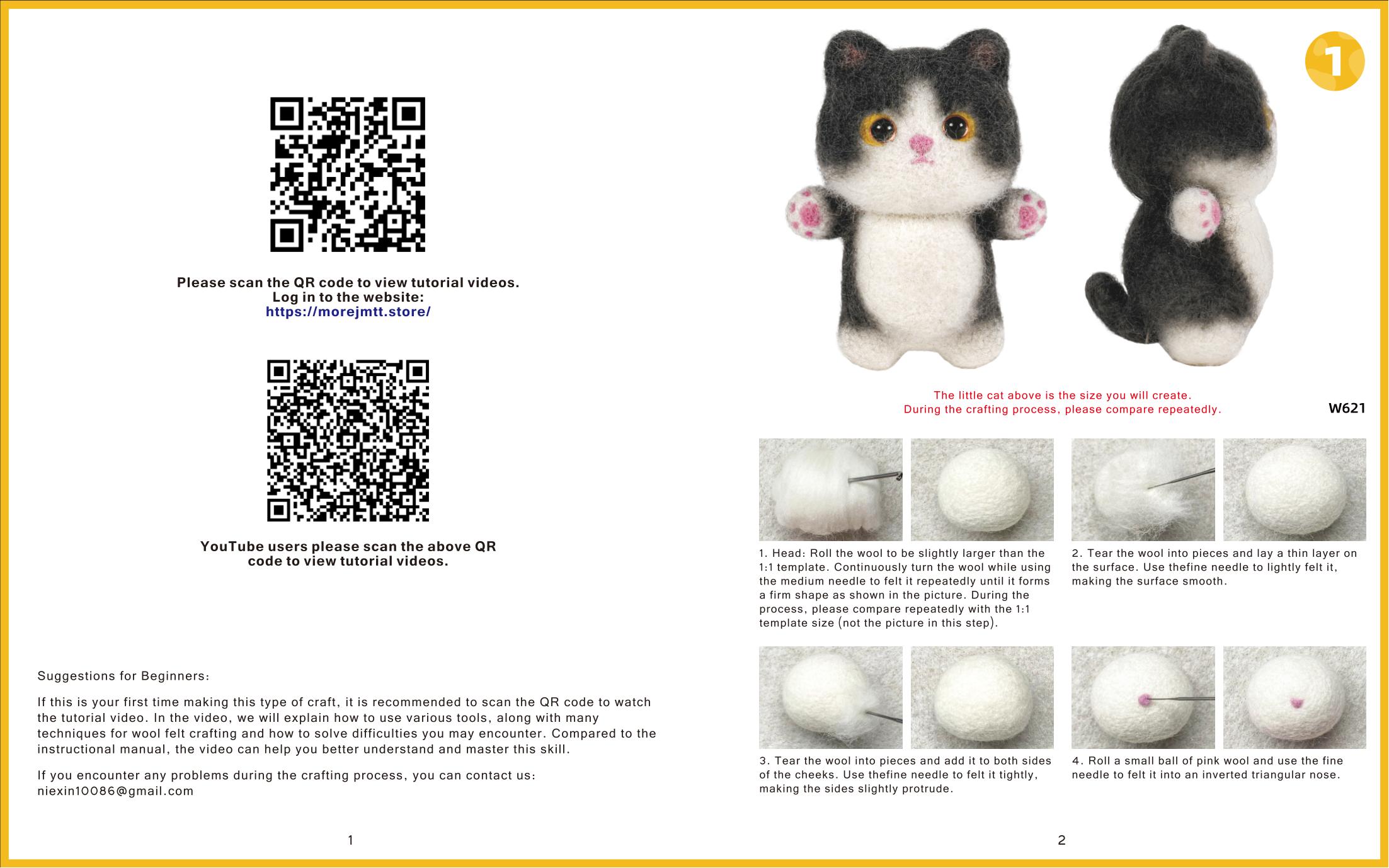 Please scan the QR code to view tutorial videos.
Log in to the website:
https://morejmtt.store/

YouTube users please scan the above QR code to view tutorial videos.

Suggestions for Beginners:

If this is your first time making this type of craft, it is recommended to scan the QR code to watch the tutorial video. In the video, we will explain how to use various tools, along with many techniques for wool felt crafting and how to solve difficulties you may encounter. Compared to the instructional manual, the video can help you better understand and master this skill.

If you encounter any problems during the crafting process, you can contact us:
niexin10086@gmail.com

1

1

The little cat above is the size you will create.
During the crafting process, please compare repeatedly.

W621

1. Head: Roll the wool to be slightly larger than the 1:1 template. Continuously turn the wool while using the medium needle to felt it repeatedly until it forms a firm shape as shown in the picture. During the process, please compare repeatedly with the 1:1 template size (not the picture in this step).

2. Tear the wool into pieces and lay a thin layer on the surface. Use thefine needle to lightly felt it, making the surface smooth.

3. Tear the wool into pieces and add it to both sides of the cheeks. Use thefine needle to felt it tightly, making the sides slightly protrude.

4. Roll a small ball of pink wool and use the fine needle to felt it into an inverted triangular nose.

2