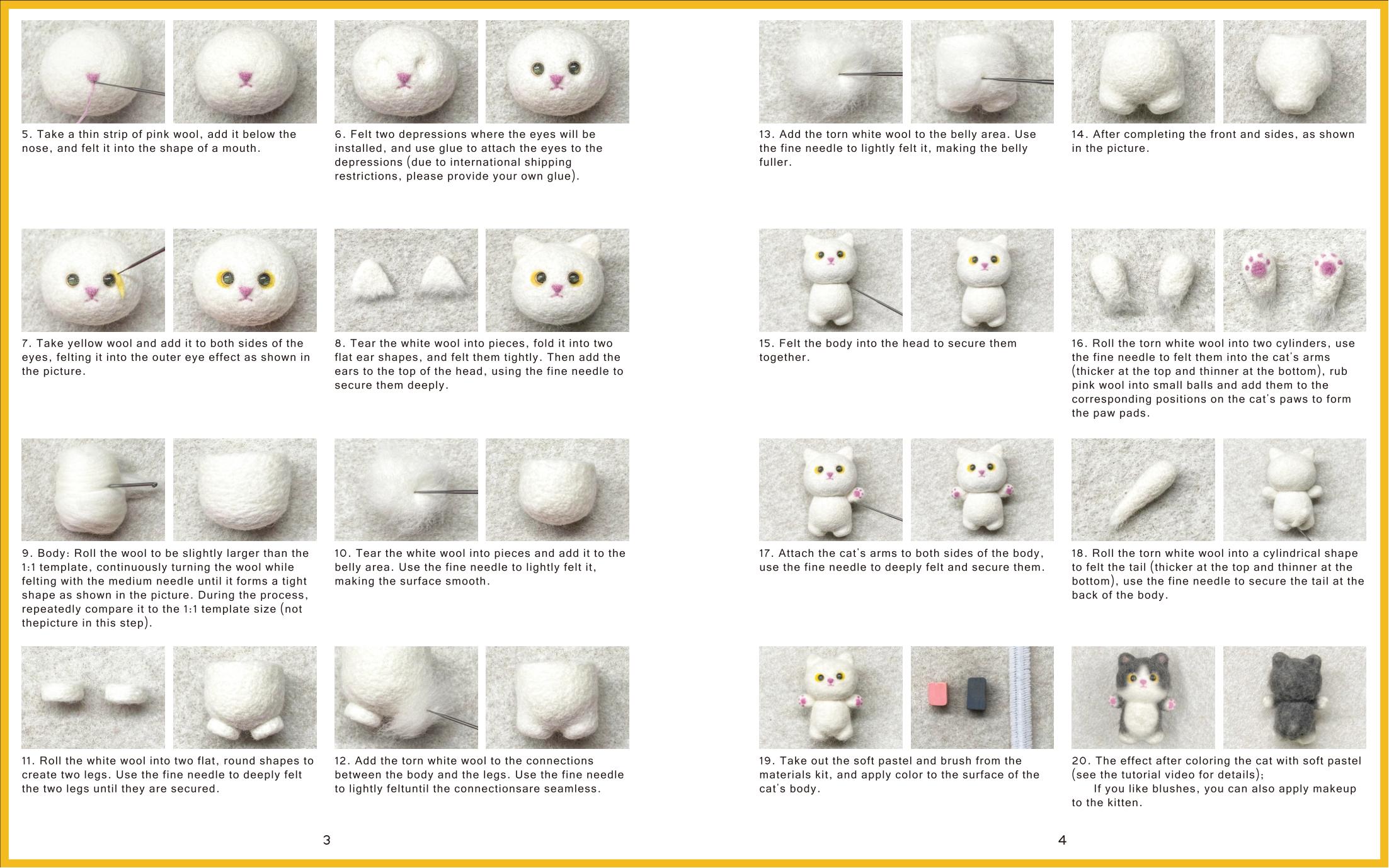 5. Take a thin strip of pink wool, add it below the nose, and felt it into the shape of a mouth.

6. Felt two depressions where the eyes will be installed, and use glue to attach the eyes to the depressions (due to international shipping restrictions, please provide your own glue).

7. Take yellow wool and add it to both sides of the eyes, felting it into the outer eye effect as shown in the picture.

8. Tear the white wool into pieces, fold it into two flat ear shapes, and felt them tightly. Then add the ears to the top of the head, using the fine needle to secure them deeply.

9. Body: Roll the wool to be slightly larger than the 1:1 template, continuously turning the wool while felting with the medium needle until it forms a tight shape as shown in the picture. During the process, repeatedly compare it to the 1:1 template size (not thepicture in this step).

10. Tear the white wool into pieces and add it to the belly area. Use the fine needle to lightly felt it, making the surface smooth.

11. Roll the white wool into two flat, round shapes to create two legs. Use the fine needle to deeply felt the two legs until they are secured.

12. Add the torn white wool to the connections between the body and the legs. Use the fine needle to lightly feltuntil the connectionsare seamless.

3

13. Add the torn white wool to the belly area. Use the fine needle to lightly felt it, making the belly fuller.

14. After completing the front and sides, as shown in the picture.

15. Felt the body into the head to secure them together.

16. Roll the torn white wool into two cylinders, use the fine needle to felt them into the cat's arms (thicker at the top and thinner at the bottom), rub pink wool into small balls and add them to the corresponding positions on the cat's paws to form the paw pads.

17. Attach the cat's arms to both sides of the body, use the fine needle to deeply felt and secure them.

18. Roll the torn white wool into a cylindrical shape to felt the tail (thicker at the top and thinner at the bottom), use the fine needle to secure the tail at the back of the body.

19. Take out the soft pastel and brush from the materials kit, and apply color to the surface of the cat's body.

20. The effect after coloring the cat with soft pastel (see the tutorial video for details);
If you like blushes, you can also apply makeup to the kitten.

4