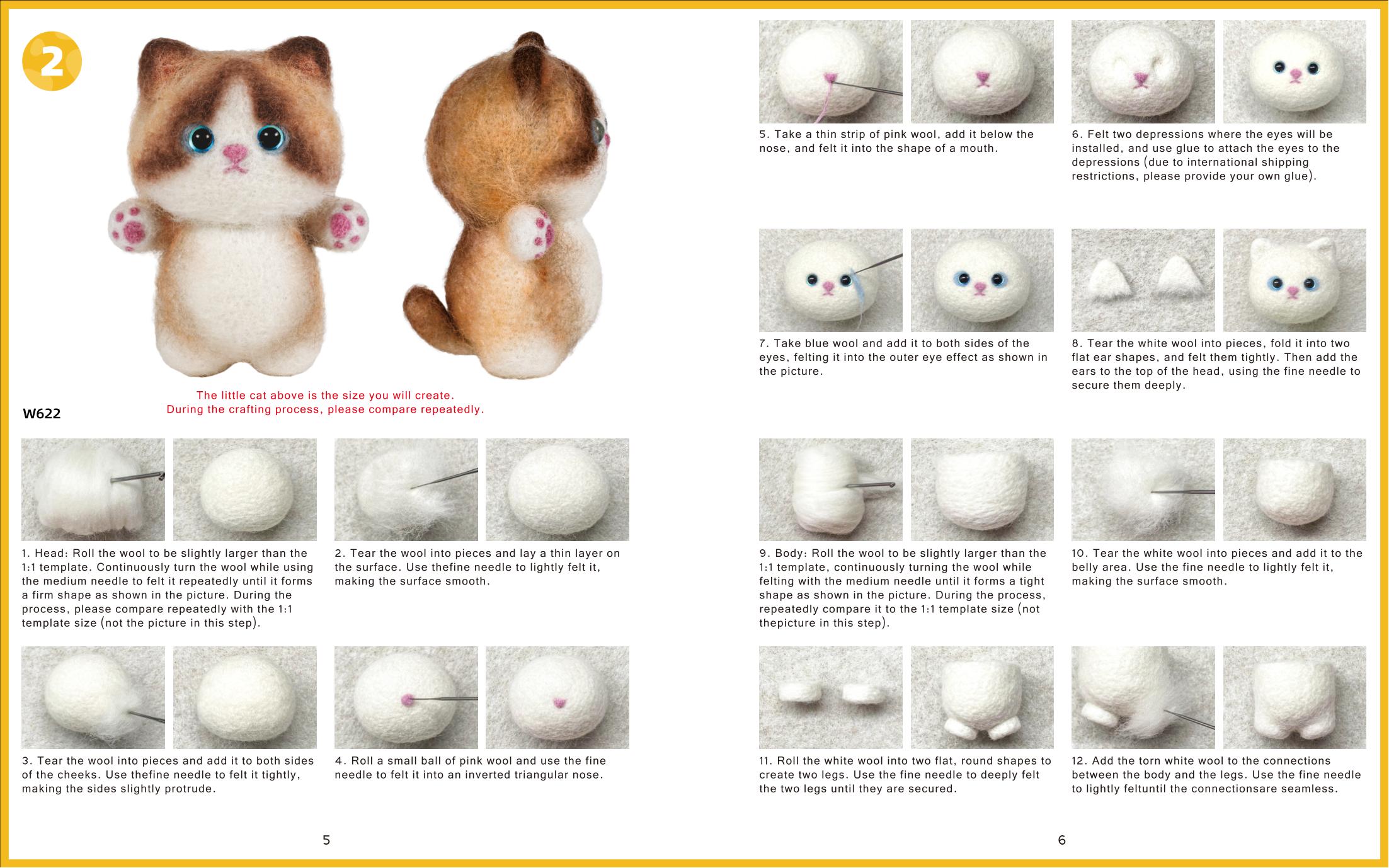 2

The little cat above is the size you will create.
During the crafting process, please compare repeatedly.

W622

1. Head: Roll the wool to be slightly larger than the 1:1 template. Continuously turn the wool while using the medium needle to felt it repeatedly until it forms a firm shape as shown in the picture. During the process, please compare repeatedly with the 1:1 template size (not the picture in this step).

2. Tear the wool into pieces and lay a thin layer on the surface. Use thefine needle to lightly felt it, making the surface smooth.

3. Tear the wool into pieces and add it to both sides of the cheeks. Use thefine needle to felt it tightly, making the sides slightly protrude.

4. Roll a small ball of pink wool and use the fine needle to felt it into an inverted triangular nose.

5

5. Take a thin strip of pink wool, add it below the nose, and felt it into the shape of a mouth.

6. Felt two depressions where the eyes will be installed, and use glue to attach the eyes to the depressions (due to international shipping restrictions, please provide your own glue).

7. Take blue wool and add it to both sides of the eyes, felting it into the outer eye effect as shown in the picture.

8. Tear the white wool into pieces, fold it into two flat ear shapes, and felt them tightly. Then add the ears to the top of the head, using the fine needle to secure them deeply.

9. Body: Roll the wool to be slightly larger than the 1:1 template, continuously turning the wool while felting with the medium needle until it forms a tight shape as shown in the picture. During the process, repeatedly compare it to the 1:1 template size (not thepicture in this step).

10. Tear the white wool into pieces and add it to the belly area. Use the fine needle to lightly felt it, making the surface smooth.

11. Roll the white wool into two flat, round shapes to create two legs. Use the fine needle to deeply felt the two legs until they are secured.

12. Add the torn white wool to the connections between the body and the legs. Use the fine needle to lightly feltuntil the connectionsare seamless.

6