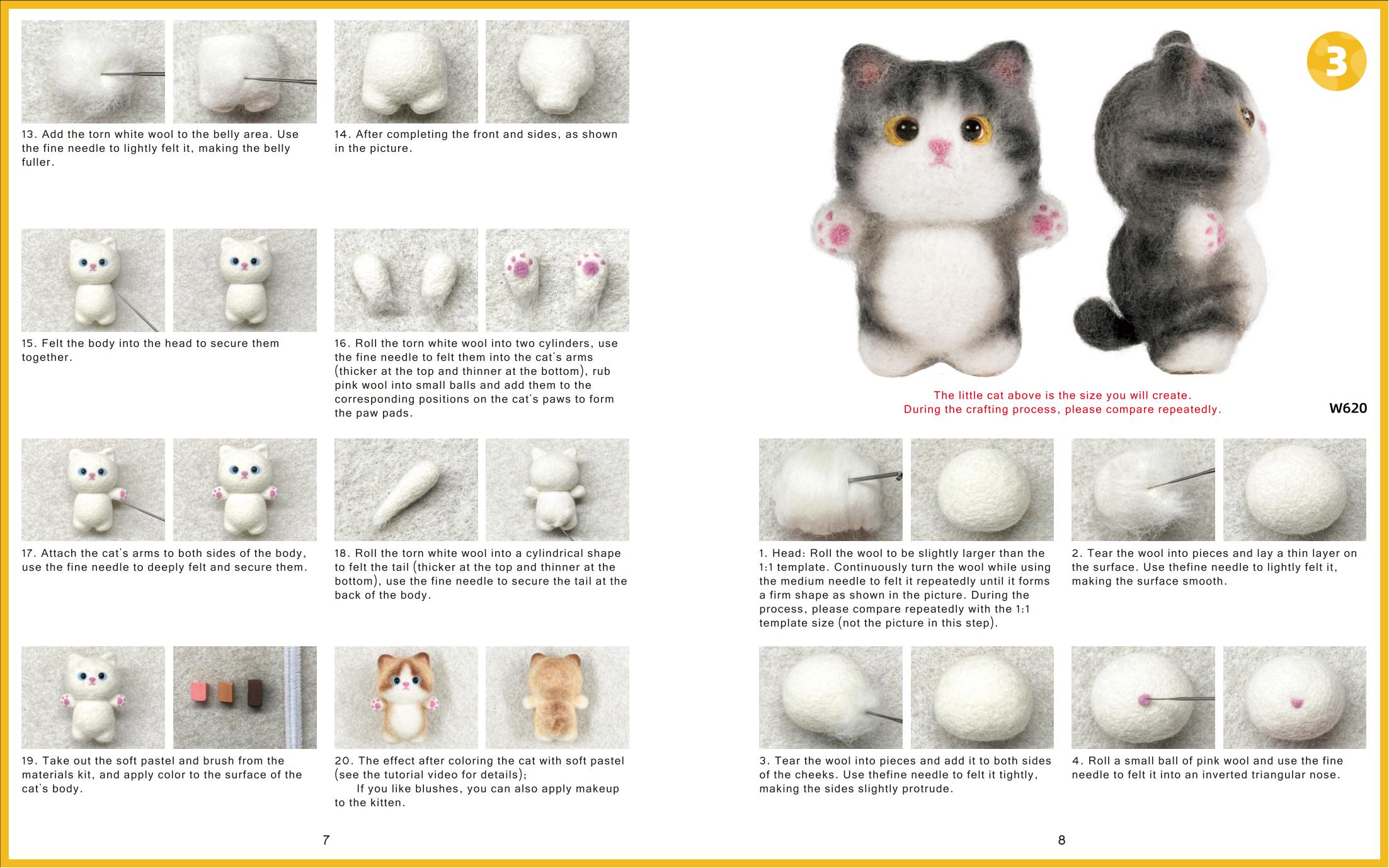 13. Add the torn white wool to the belly area. Use the fine needle to lightly felt it, making the belly fuller.

14. After completing the front and sides, as shown in the picture.

15. Felt the body into the head to secure them together.

16. Roll the torn white wool into two cylinders, use the fine needle to felt them into the cat's arms (thicker at the top and thinner at the bottom), rub pink wool into small balls and add them to the corresponding positions on the cat's paws to form the paw pads.

17. Attach the cat's arms to both sides of the body, use the fine needle to deeply felt and secure them.

18. Roll the torn white wool into a cylindrical shape to felt the tail (thicker at the top and thinner at the bottom), use the fine needle to secure the tail at the back of the body.

19. Take out the soft pastel and brush from the materials kit, and apply color to the surface of the cat's body.

20. The effect after coloring the cat with soft pastel (see the tutorial video for details);
If you like blushes, you can also apply makeup to the kitten.

7

3

The little cat above is the size you will create.
During the crafting process, please compare repeatedly.

W620

1. Head: Roll the wool to be slightly larger than the 1:1 template. Continuously turn the wool while using the medium needle to felt it repeatedly until it forms a firm shape as shown in the picture. During the process, please compare repeatedly with the 1:1 template size (not the picture in this step).

2. Tear the wool into pieces and lay a thin layer on the surface. Use thefine needle to lightly felt it, making the surface smooth.

3. Tear the wool into pieces and add it to both sides of the cheeks. Use thefine needle to felt it tightly, making the sides slightly protrude.

4. Roll a small ball of pink wool and use the fine needle to felt it into an inverted triangular nose.

8