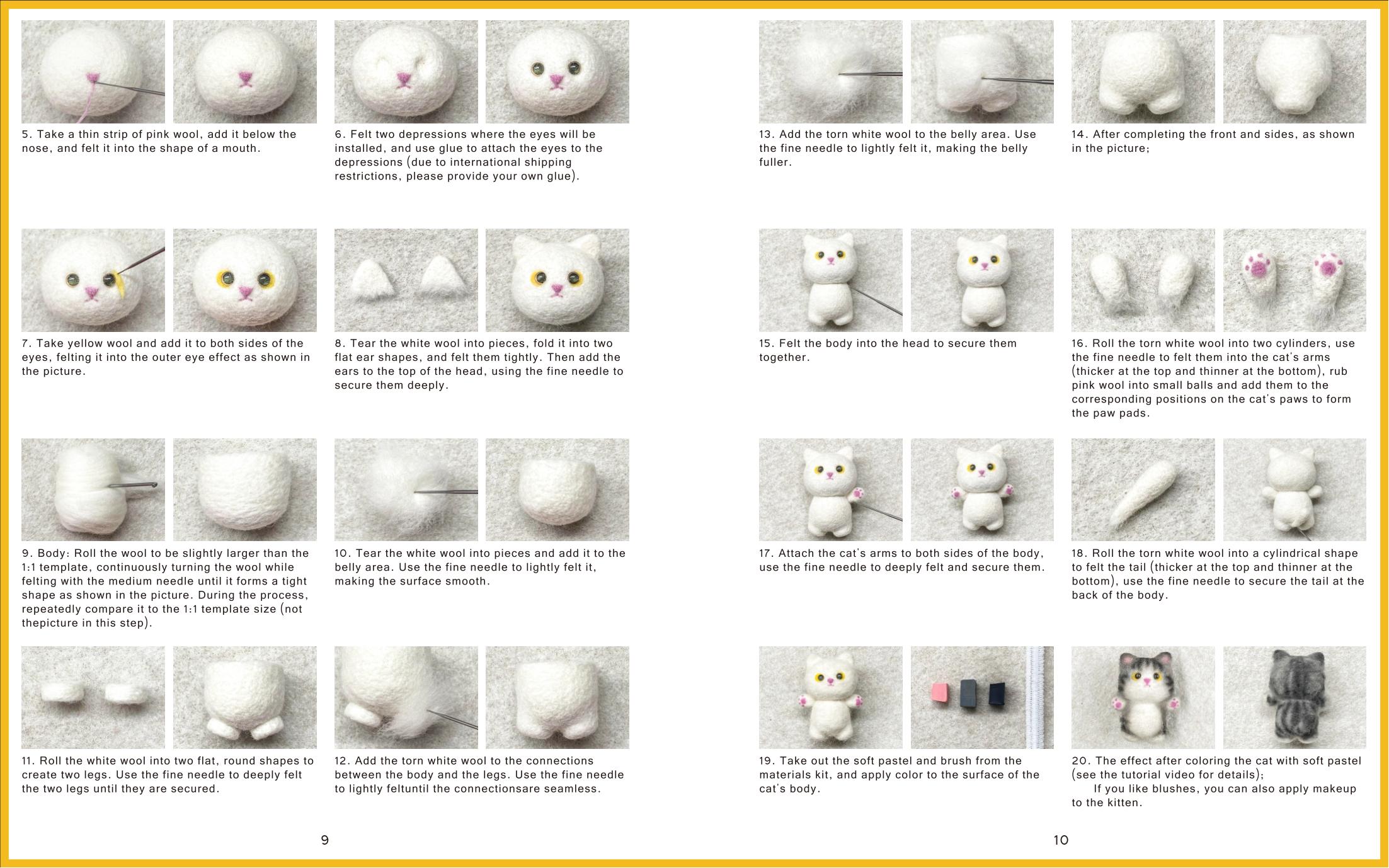 5. Take a thin strip of pink wool, add it below the nose, and felt it into the shape of a mouth.

6. Felt two depressions where the eyes will be installed, and use glue to attach the eyes to the depressions (due to international shipping restrictions, please provide your own glue).

7. Take yellow wool and add it to both sides of the eyes, felting it into the outer eye effect as shown in the picture.

8. Tear the white wool into pieces, fold it into two flat ear shapes, and felt them tightly. Then add the ears to the top of the head, using the fine needle to secure them deeply.

9. Body: Roll the wool to be slightly larger than the 1:1 template, continuously turning the wool while felting with the medium needle until it forms a tight shape as shown in the picture. During the process, repeatedly compare it to the 1:1 template size (not thepicture in this step).

10. Tear the white wool into pieces and add it to the belly area. Use the fine needle to lightly felt it, making the surface smooth.

11. Roll the white wool into two flat, round shapes to create two legs. Use the fine needle to deeply felt the two legs until they are secured.

12. Add the torn white wool to the connections between the body and the legs. Use the fine needle to lightly feltuntil the connectionsare seamless.

9

13. Add the torn white wool to the belly area. Use the fine needle to lightly felt it, making the belly fuller.

14. After completing the front and sides, as shown in the picture;

15. Felt the body into the head to secure them together.

16. Roll the torn white wool into two cylinders, use the fine needle to felt them into the cat's arms (thicker at the top and thinner at the bottom), rub pink wool into small balls and add them to the corresponding positions on the cat's paws to form the paw pads.

17. Attach the cat's arms to both sides of the body, use the fine needle to deeply felt and secure them.

18. Roll the torn white wool into a cylindrical shape to felt the tail (thicker at the top and thinner at the bottom), use the fine needle to secure the tail at the back of the body.

19. Take out the soft pastel and brush from the materials kit, and apply color to the surface of the cat's body.

20. The effect after coloring the cat with soft pastel (see the tutorial video for details);
If you like blushes, you can also apply makeup to the kitten.

10