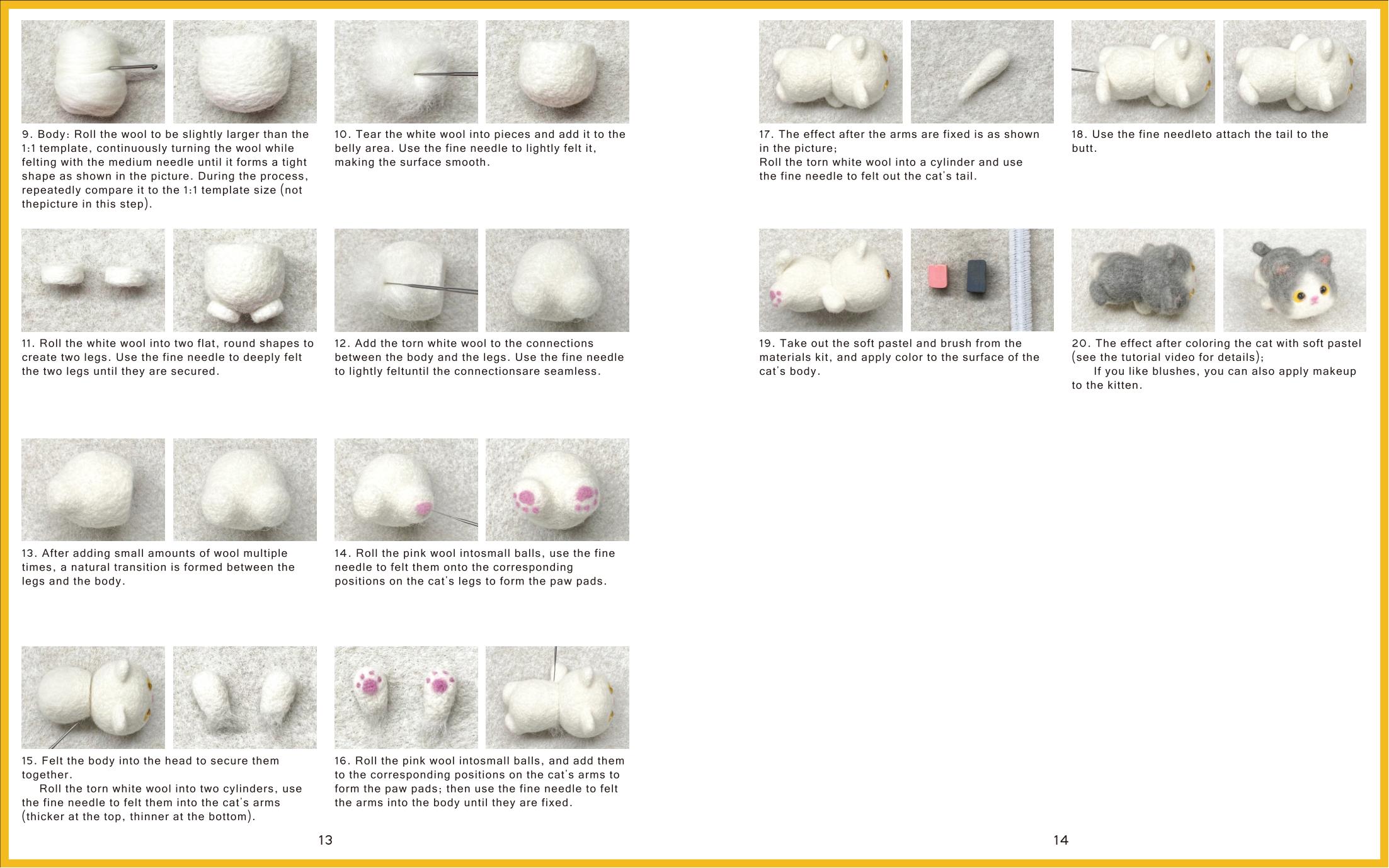 9. Body: Roll the wool to be slightly larger than the 1:1 template, continuously turning the wool while felting with the medium needle until it forms a tight shape as shown in the picture. During the process, repeatedly compare it to the 1:1 template size (not thepicture in this step).

10. Tear the white wool into pieces and add it to the belly area. Use the fine needle to lightly felt it, making the surface smooth.

11. Roll the white wool into two flat, round shapes to create two legs. Use the fine needle to deeply felt the two legs until they are secured.

12. Add the torn white wool to the connections between the body and the legs. Use the fine needle to lightly feltuntil the connectionsare seamless.

13. After adding small amounts of wool multiple times, a natural transition is formed between the legs and the body.

14. Roll the pink wool intosmall balls, use the fine needle to felt them onto the corresponding positions on the cat's legs to form the paw pads.

15. Felt the body into the head to secure them together.
Roll the torn white wool into two cylinders, use the fine needle to felt them into the cat's arms (thicker at the top, thinner at the bottom).

16. Roll the pink wool intosmall balls, and add them to the corresponding positions on the cat's arms to form the paw pads; then use the fine needle to felt the arms into the body until they are fixed.

13

17. The effect after the arms are fixed is as shown in the picture;
Roll the torn white wool into a cylinder and use the fine needle to felt out the cat's tail.

18. Use the fine needleto attach the tail to the butt.

19. Take out the soft pastel and brush from the materials kit, and apply color to the surface of the cat's body.

20. The effect after coloring the cat with soft pastel (see the tutorial video for details);
If you like blushes, you can also apply makeup to the kitten.

14