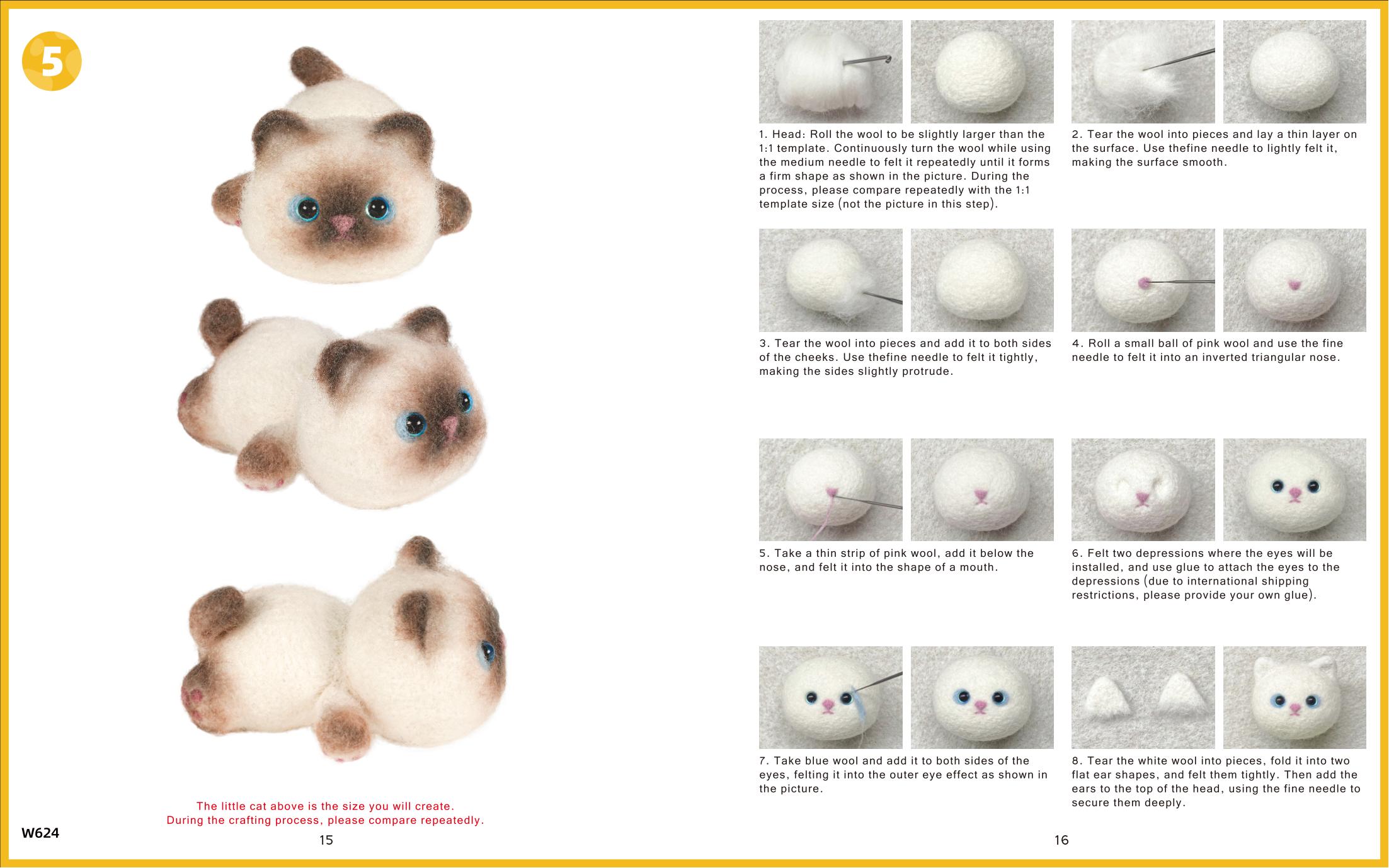 5

The little cat above is the size you will create.
During the crafting process, please compare repeatedly.

W624

15

1. Head: Roll the wool to be slightly larger than the 1:1 template. Continuously turn the wool while using the medium needle to felt it repeatedly until it forms a firm shape as shown in the picture. During the process, please compare repeatedly with the 1:1 template size (not the picture in this step).

2. Tear the wool into pieces and lay a thin layer on the surface. Use thefine needle to lightly felt it, making the surface smooth.

3. Tear the wool into pieces and add it to both sides of the cheeks. Use thefine needle to felt it tightly, making the sides slightly protrude.

4. Roll a small ball of pink wool and use the fine needle to felt it into an inverted triangular nose.

5. Take a thin strip of pink wool, add it below the nose, and felt it into the shape of a mouth.

6. Felt two depressions where the eyes will be installed, and use glue to attach the eyes to the depressions (due to international shipping restrictions, please provide your own glue).

7. Take blue wool and add it to both sides of the eyes, felting it into the outer eye effect as shown in the picture.

8. Tear the white wool into pieces, fold it into two flat ear shapes, and felt them tightly. Then add the ears to the top of the head, using the fine needle to secure them deeply.

16