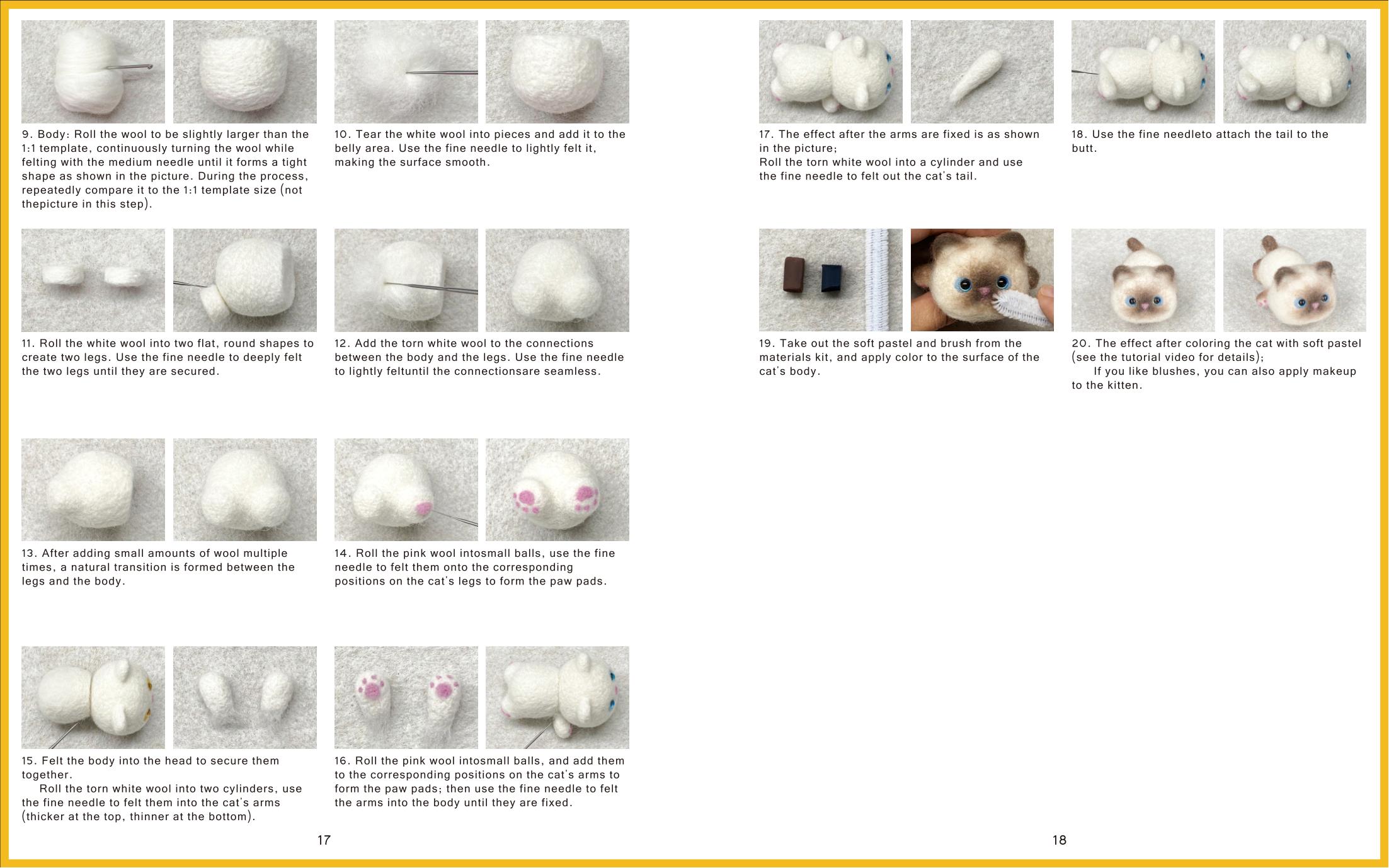 9. Body: Roll the wool to be slightly larger than the 1:1 template, continuously turning the wool while felting with the medium needle until it forms a tight shape as shown in the picture. During the process, repeatedly compare it to the 1:1 template size (not thepicture in this step).

10. Tear the white wool into pieces and add it to the belly area. Use the fine needle to lightly felt it, making the surface smooth.

11. Roll the white wool into two flat, round shapes to create two legs. Use the fine needle to deeply felt the two legs until they are secured.

12. Add the torn white wool to the connections between the body and the legs. Use the fine needle to lightly feltuntil the connectionsare seamless.

13. After adding small amounts of wool multiple times, a natural transition is formed between the legs and the body.

14. Roll the pink wool intosmall balls, use the fine needle to felt them onto the corresponding positions on the cat's legs to form the paw pads.

15. Felt the body into the head to secure them together.
Roll the torn white wool into two cylinders, use the fine needle to felt them into the cat's arms (thicker at the top, thinner at the bottom).

16. Roll the pink wool intosmall balls, and add them to the corresponding positions on the cat's arms to form the paw pads; then use the fine needle to felt the arms into the body until they are fixed.

17

17. The effect after the arms are fixed is as shown in the picture;
Roll the torn white wool into a cylinder and use the fine needle to felt out the cat's tail.

18. Use the fine needleto attach the tail to the butt.

19. Take out the soft pastel and brush from the materials kit, and apply color to the surface of the cat's body.

20. The effect after coloring the cat with soft pastel (see the tutorial video for details);
If you like blushes, you can also apply makeup to the kitten.

18