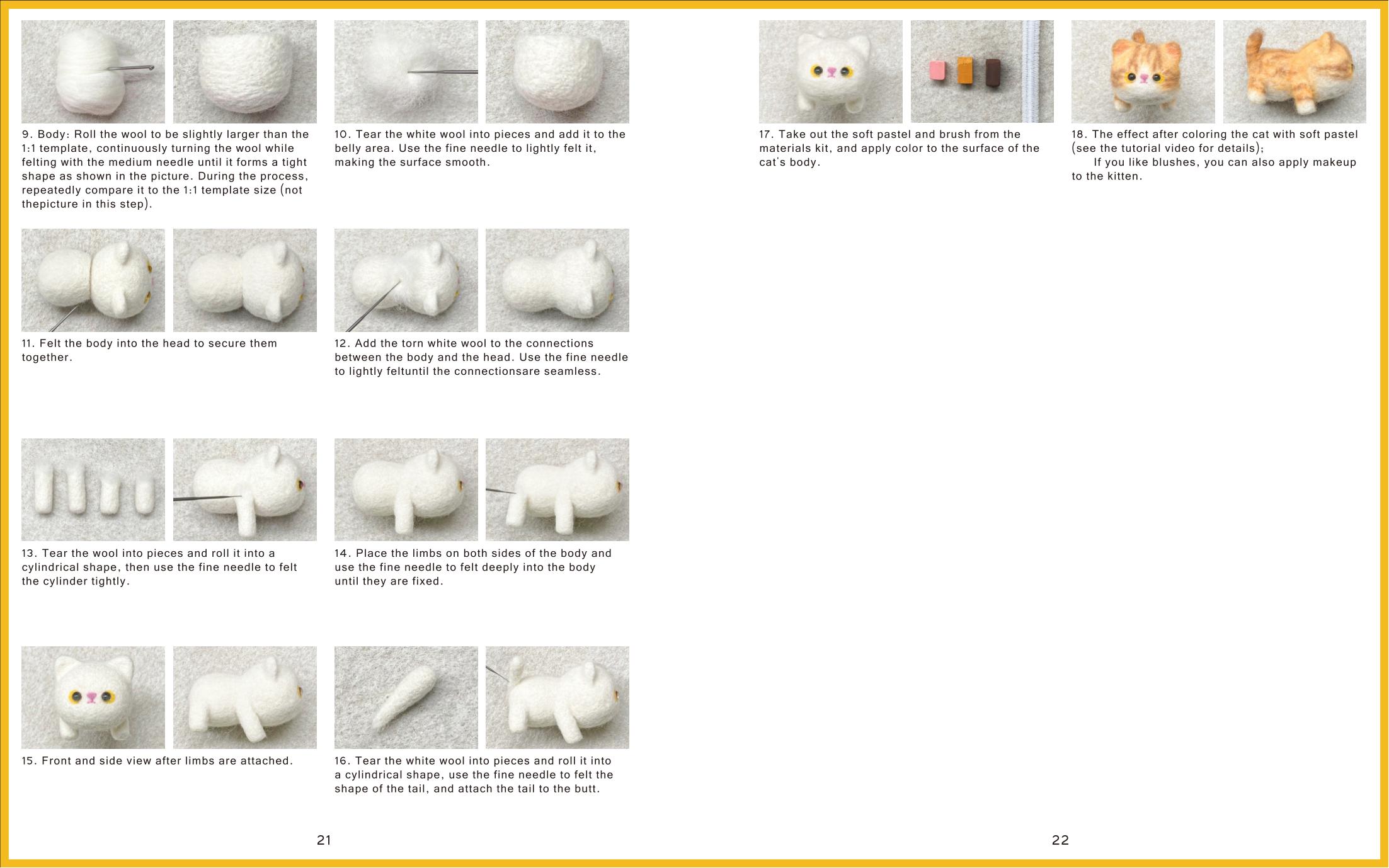 9. Body: Roll the wool to be slightly larger than the 1:1 template, continuously turning the wool while felting with the medium needle until it forms a tight shape as shown in the picture. During the process, repeatedly compare it to the 1:1 template size (not thepicture in this step).

10. Tear the white wool into pieces and add it to the belly area. Use the fine needle to lightly felt it, making the surface smooth.

11. Felt the body into the head to secure them together.

12. Add the torn white wool to the connections between the body and the head. Use the fine needle to lightly feltuntil the connectionsare seamless.

13. Tear the wool into pieces and roll it into a cylindrical shape, then use the fine needle to felt the cylinder tightly.

14. Place the limbs on both sides of the body and use the fine needle to felt deeply into the body until they are fixed.

15. Front and side view after limbs are attached.

16. Tear the white wool into pieces and roll it into a cylindrical shape, use the fine needle to felt the shape of the tail, and attach the tail to the butt.

21

17. Take out the soft pastel and brush from the materials kit, and apply color to the surface of the cat's body.

18. The effect after coloring the cat with soft pastel (see the tutorial video for details);

If you like blushes, you can also apply makeup to the kitten.

22