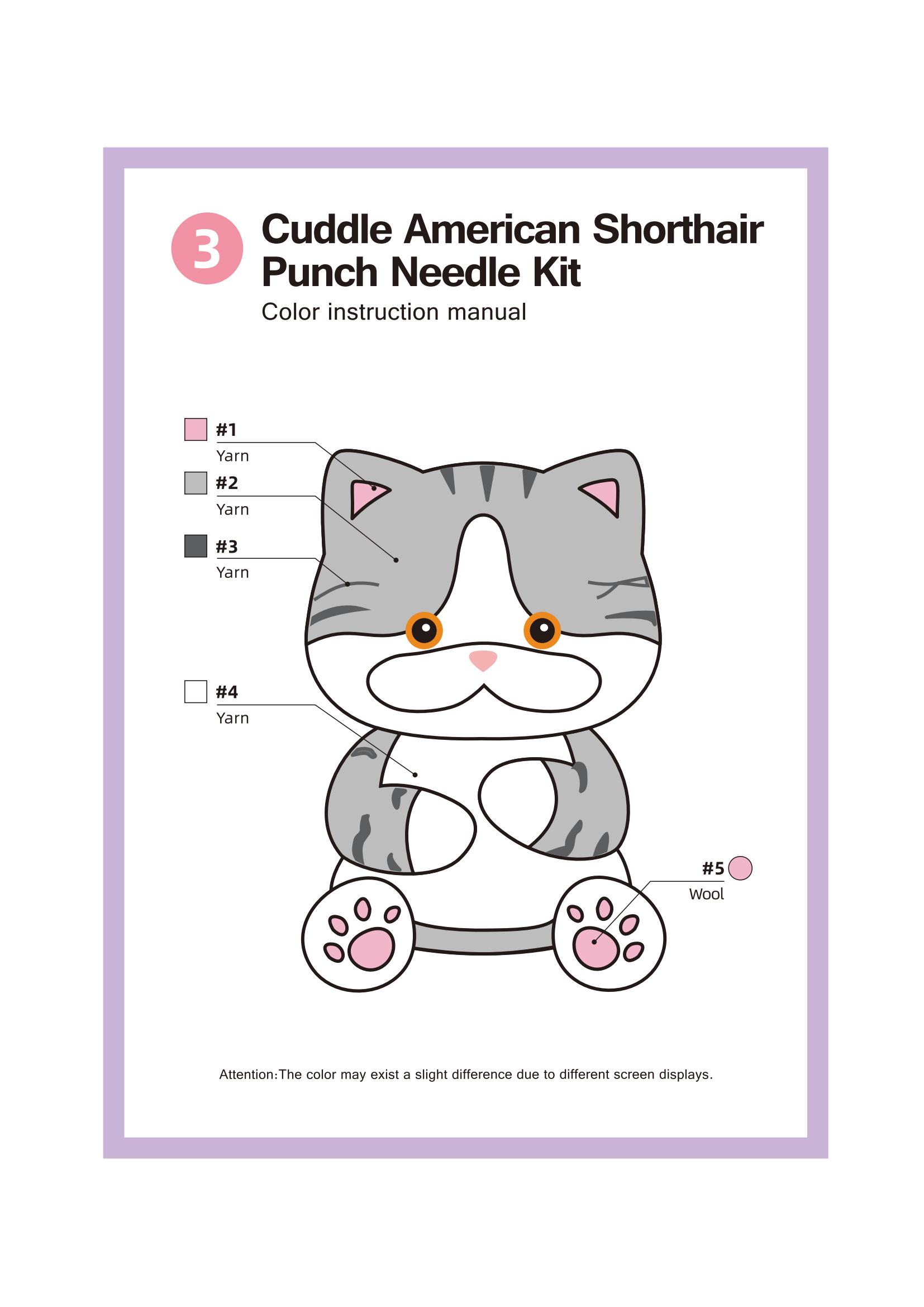 3

Cuddle American Shorthair Punch Needle Kit

Color instruction manual

#1
Yarn

#2
Yarn

#3
Yarn

#4
Yarn

#5
Wool

Attention:The color may exist a slight difference due to different screen displays.