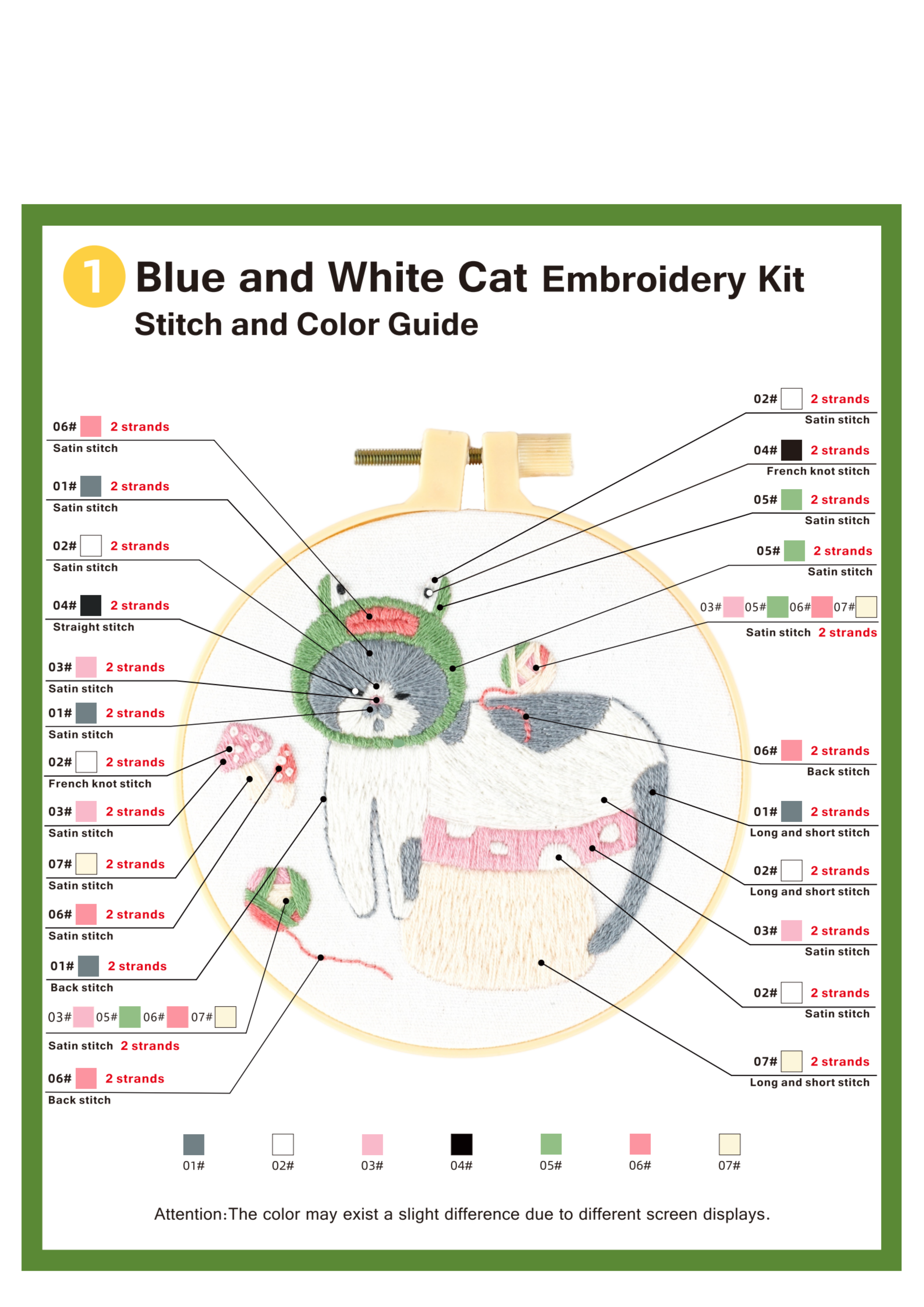 1 Blue and White Cat Embroidery Kit
Stitch and Color Guide

06# 2 strands
Satin stitch

01# 2 strands
Satin stitch

02# 2 strands
Satin stitch

04# 2 strands
Straight stitch

03# 2 strands
Satin stitch

01# 2 strands
Satin stitch

02# 2 strands
French knot stitch

03# 2 strands
Satin stitch

07# 2 strands
Satin stitch

06# 2 strands
Satin stitch

01# 2 strands
Back stitch

03# 05# 06# 07#
Satin stitch 2 strands

06# 2 strands
Back stitch

02# 2 strands
Satin stitch

04# 2 strands
French knot stitch

05# 2 strands
Satin stitch

05# 2 strands
Satin stitch

03# 05# 06# 07#
Satin stitch 2 strands

06# 2 strands
Back stitch

01# 2 strands
Long and short stitch

02# 2 strands
Long and short stitch

03# 2 strands
Satin stitch

02# 2 strands
Satin stitch

07# 2 strands
Long and short stitch

01# 02# 03# 04# 05# 06# 07#

Attention:The color may exist a slight difference due to different screen displays.