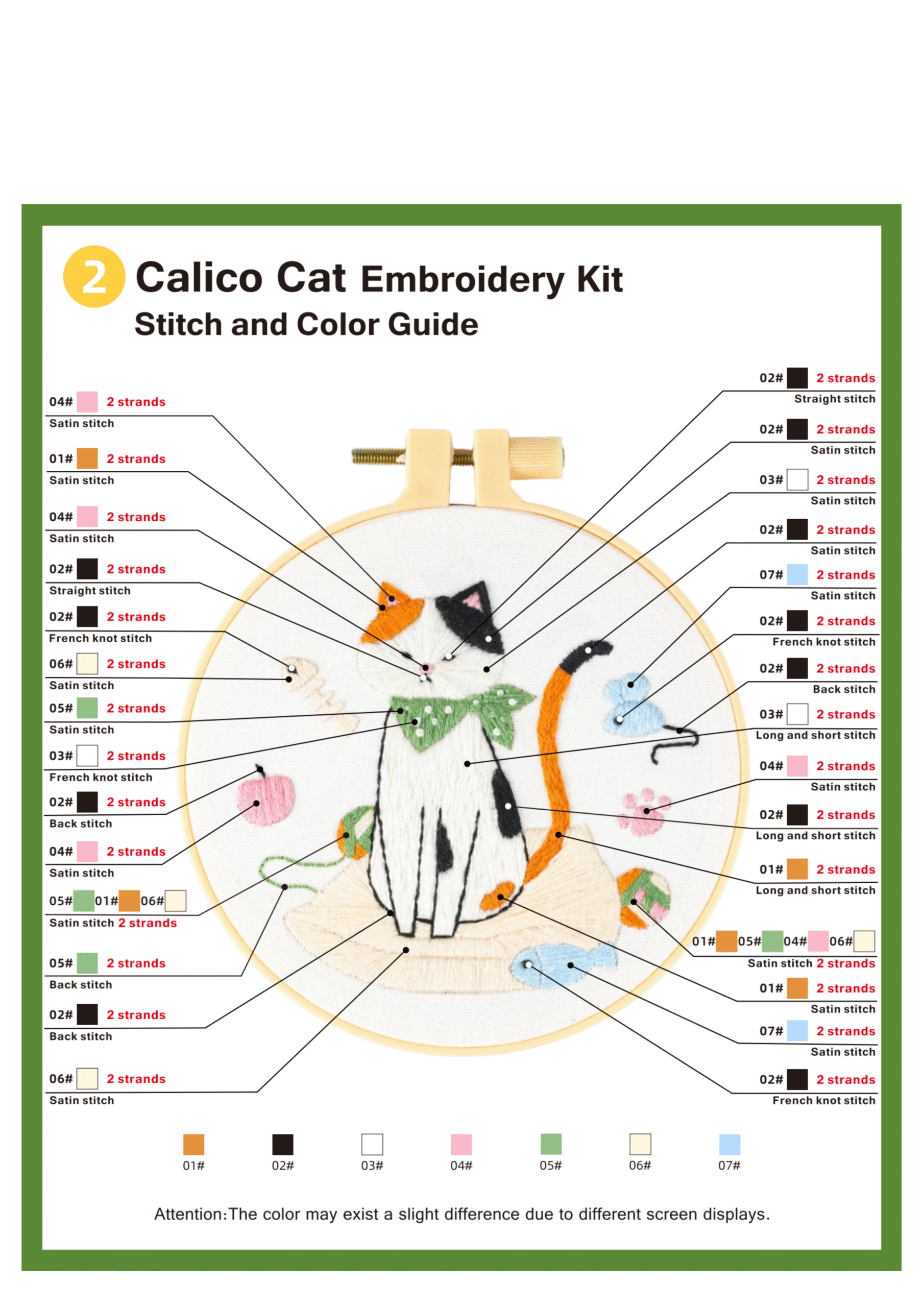 2 Calico Cat Embroidery Kit
Stitch and Color Guide

04# 2 strands
Satin stitch

01# 2 strands
Satin stitch

04# 2 strands
Satin stitch

02# 2 strands
Straight stitch

02# 2 strands
French knot stitch

06# 2 strands
Satin stitch

05# 2 strands
Satin stitch

03# 2 strands
French knot stitch

02# 2 strands
Back stitch

04# 2 strands
Satin stitch

05# 01# 06#
Satin stitch 2 strands

05# 2 strands
Back stitch

02# 2 strands
Back stitch

06# 2 strands
Satin stitch

02# 2 strands
Straight stitch

02# 2 strands
Satin stitch

03# 2 strands
Satin stitch

02# 2 strands
Satin stitch

07# 2 strands
Satin stitch

02# 2 strands
French knot stitch

02# 2 strands
Back stitch

03# 2 strands
Long and short stitch

04# 2 strands
Satin stitch

02# 2 strands
Long and short stitch

01# 2 strands
Long and short stitch

01# 05# 04# 06#
Satin stitch 2 strands

01# 2 strands
Satin stitch

07# 2 strands
Satin stitch

02# 2 strands
French knot stitch

01# 02# 03# 04# 05# 06# 07#

Attention:The color may exist a slight difference due to different screen displays.