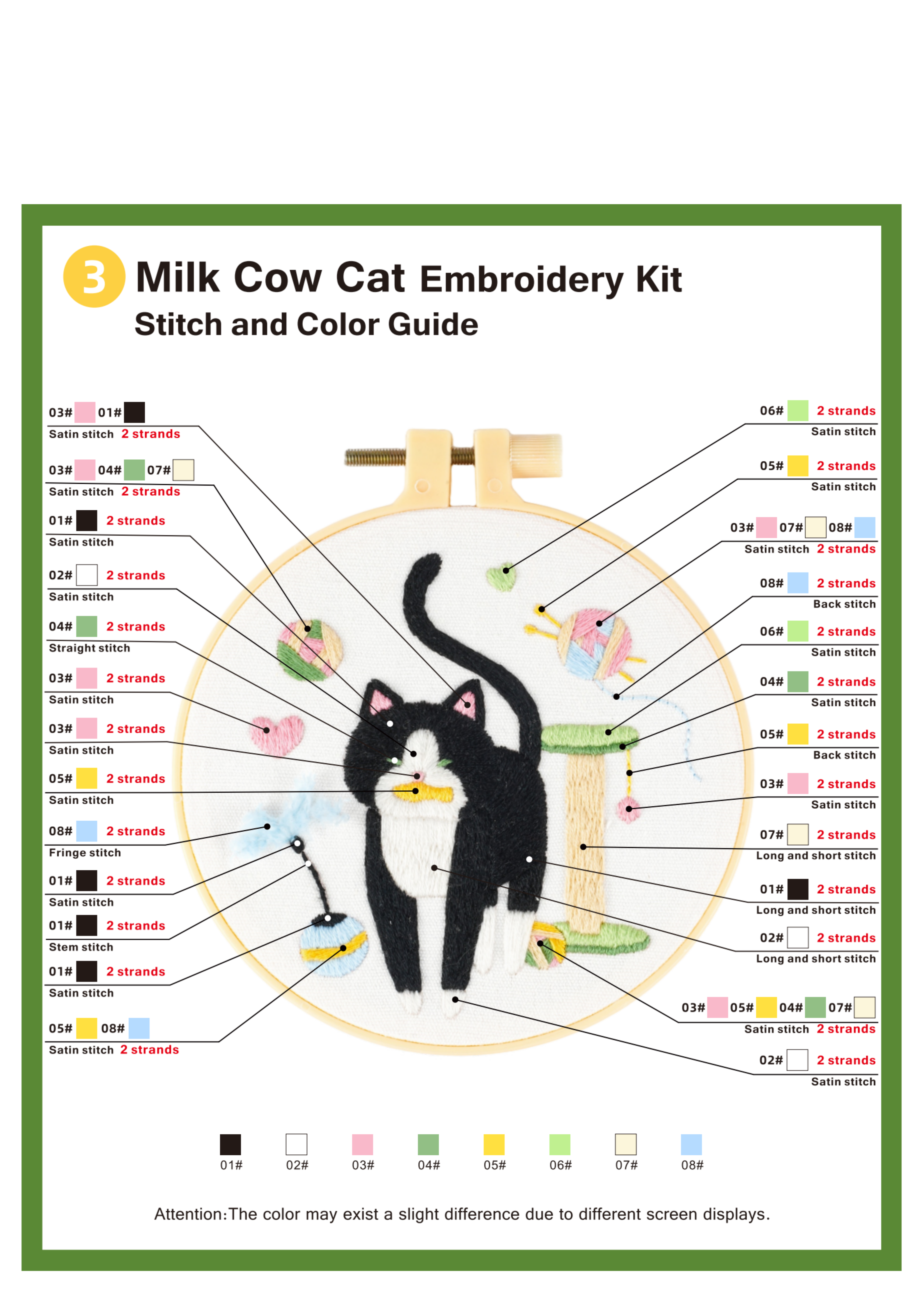 3 Milk Cow Cat Embroidery Kit
Stitch and Color Guide

03# 01#
Satin stitch 2 strands

03# 04# 07#
Satin stitch 2 strands

01# 2 strands
Satin stitch

02# 2 strands
Satin stitch

04# 2 strands
Straight stitch

03# 2 strands
Satin stitch

03# 2 strands
Satin stitch

05# 2 strands
Satin stitch

08# 2 strands
Fringe stitch

01# 2 strands
Satin stitch

01# 2 strands
Stem stitch

01# 2 strands
Satin stitch

05# 08#
Satin stitch 2 strands

06# 2 strands
Satin stitch

05# 2 strands
Satin stitch

03# 07# 08#
Satin stitch 2 strands

08# 2 strands
Back stitch

06# 2 strands
Satin stitch

04# 2 strands
Satin stitch

05# 2 strands
Back stitch

03# 2 strands
Satin stitch

07# 2 strands
Long and short stitch

01# 2 strands
Long and short stitch

02# 2 strands
Long and short stitch

03# 05# 04# 07#
Satin stitch 2 strands

02# 2 strands
Satin stitch

01# 02# 03# 04# 05# 06# 07# 08#

Attention:The color may exist a slight difference due to different screen displays.