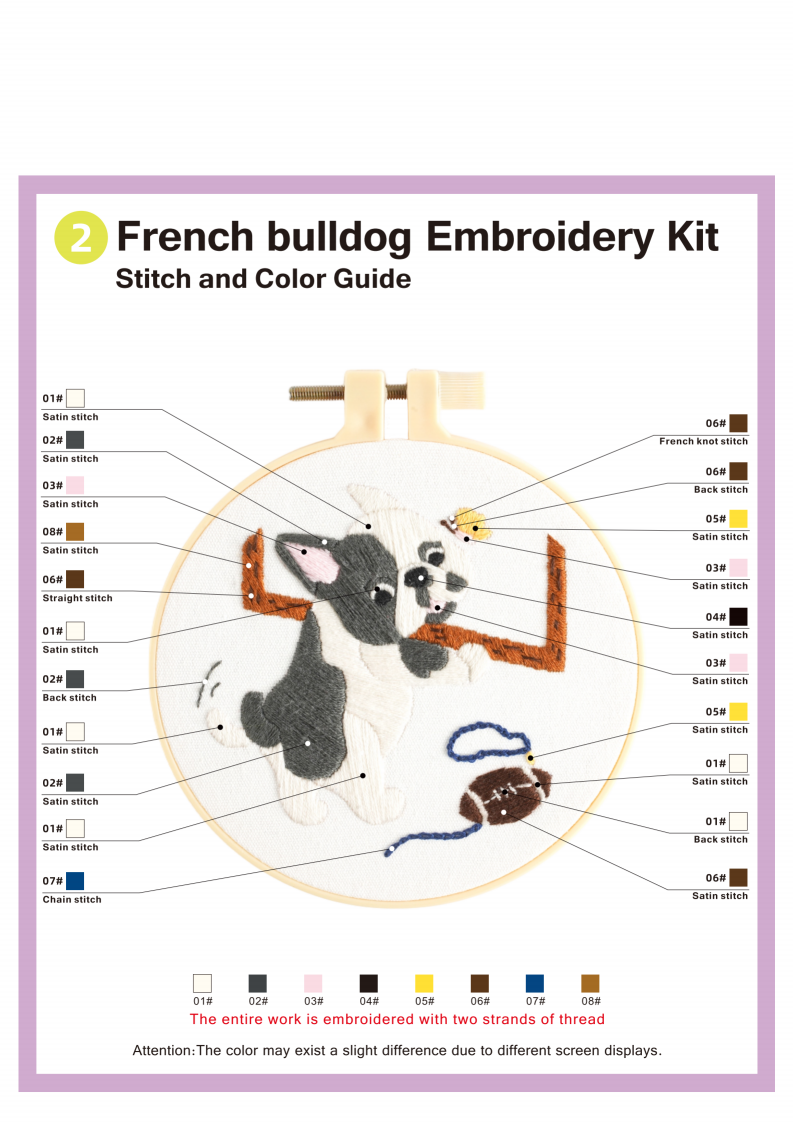 2 French bulldog Embroidery Kit
Stitch and Color Guide

01#
Satin stitch

02#
Satin stitch

03#
Satin stitch

08#
Satin stitch

06#
Straight stitch

01#
Satin stitch

02#
Back stitch

01#
Satin stitch

02#
Satin stitch

01#
Satin stitch

07#
Chain stitch

06#
French knot stitch

06#
Back stitch

05#
Satin stitch

03#
Satin stitch

04#
Satin stitch

03#
Satin stitch

05#
Satin stitch

01#
Satin stitch

01#
Back stitch

06#
Satin stitch

01# 02# 03# 04# 05# 06# 07# 08#

The entire work is embroidered with two strands of thread

Attention:The color may exist a slight difference due to different screen displays.